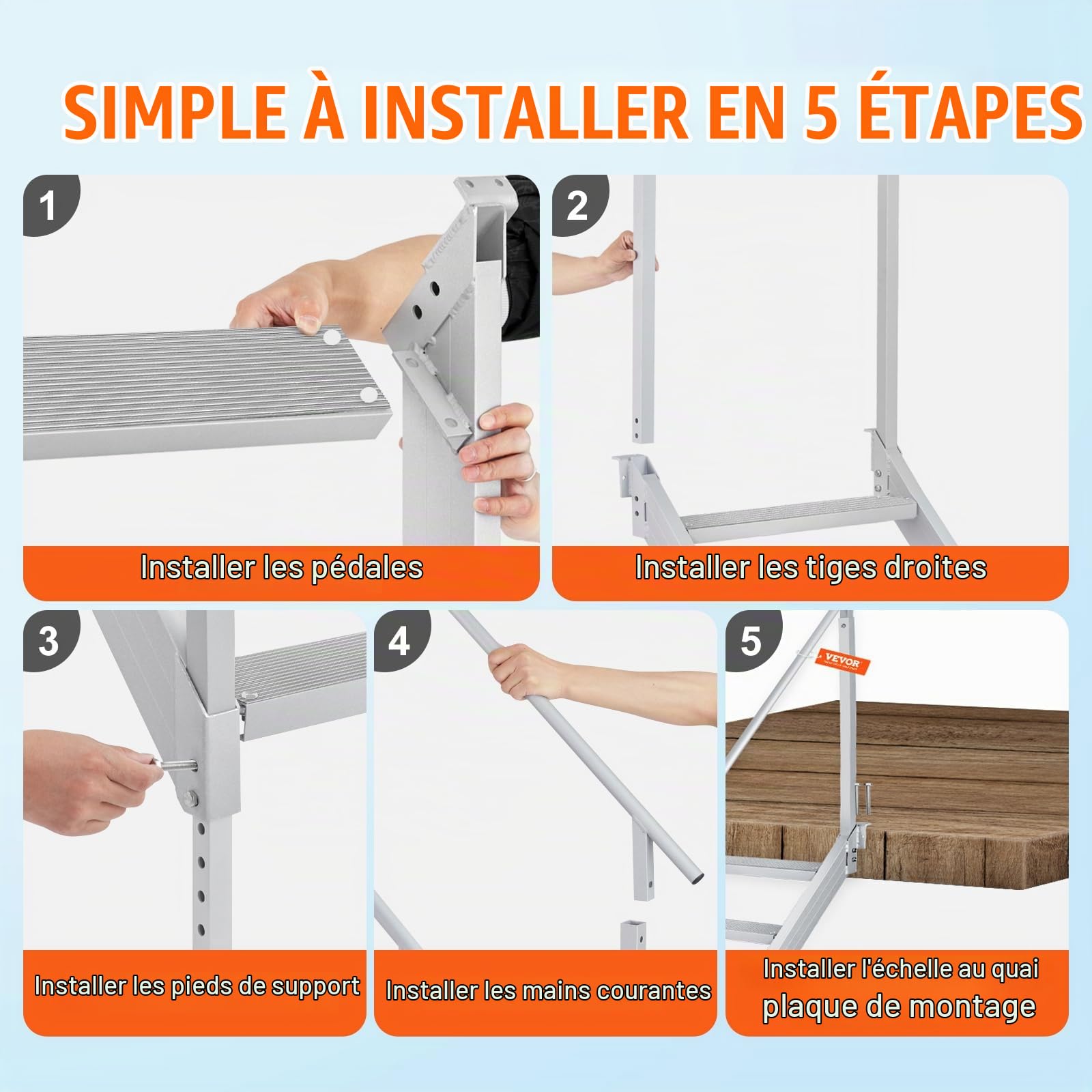 SIMPLE À INSTALLER EN 5 ÉTAPES

1

Installer les pédales

2

Installer les tiges droites

3

Installer les pieds de support

4

Installer les mains courantes

5

VEVOR

Installer l'échelle au quai plaque de montage