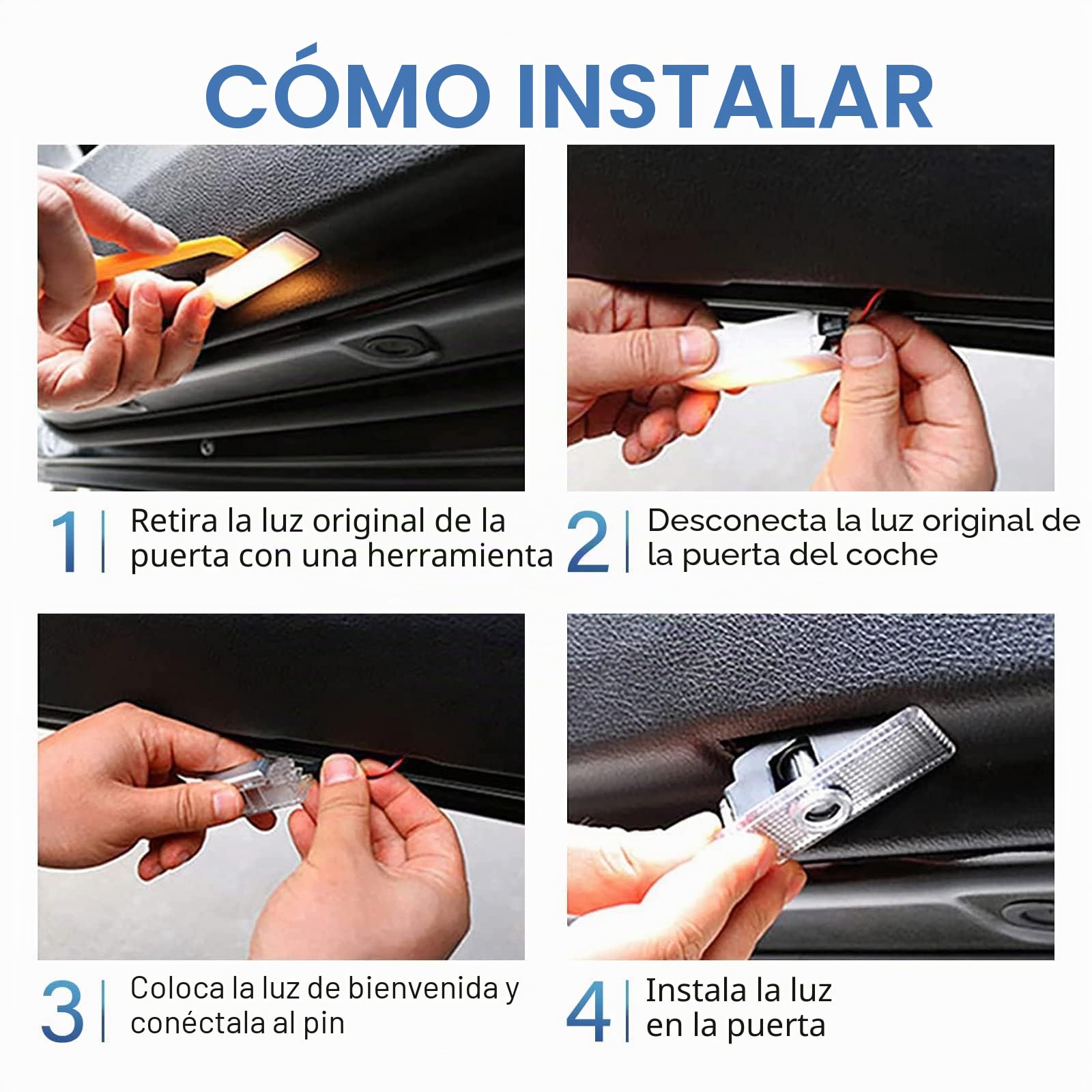 CÓMO INSTALAR

1 | Retira la luz original de la puerta con una herramienta

2 | Desconecta la luz original de la puerta del coche

3 | Coloca la luz de bienvenida y conéctala al pin

4 | Instala la luz en la puerta