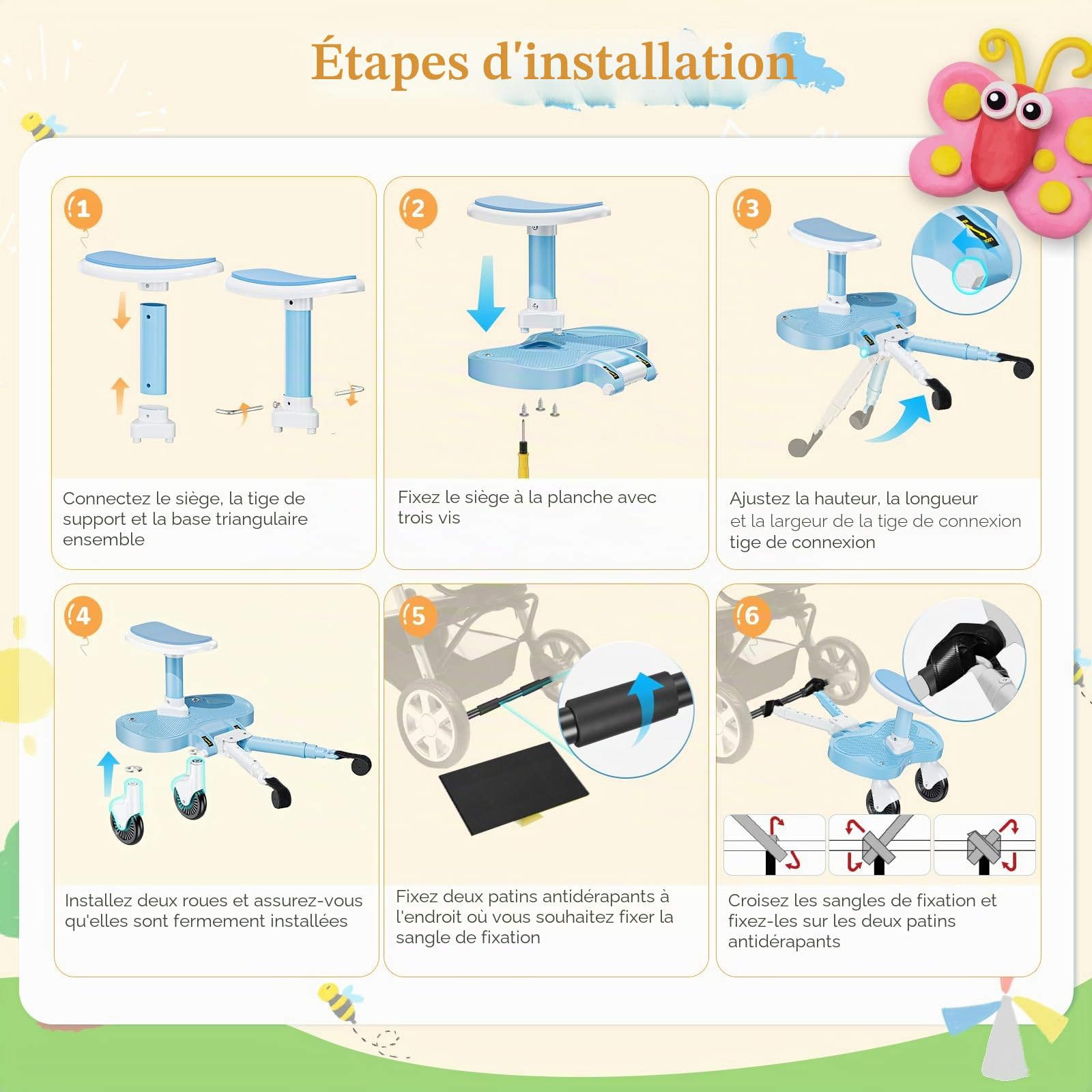 Étapes d'installation

1

Connectez le siège, la tige de support et la base triangulaire ensemble

2

Fixez le siège à la planche avec trois vis

3

Ajustez la hauteur, la longueur et la largeur de la tige de connexion tige de connexion

4

Installez deux roues et assurez-vous qu'elles sont fermement installées

5

Fixez deux patins antidérapants à l'endroit où vous souhaitez fixer la sangle de fixation

6

Croisez les sangles de fixation et fixez-les sur les deux patins antidérapants