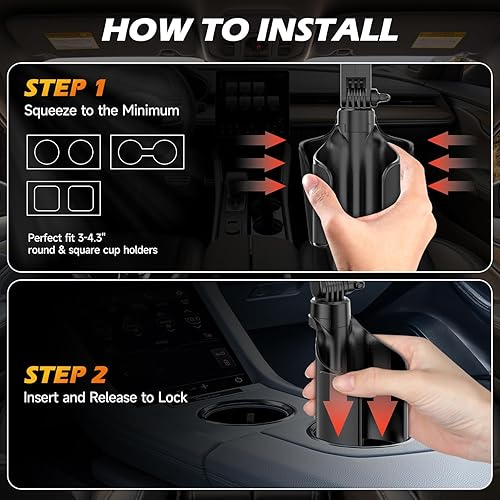 HOW TO INSTALL

STEP 1
Squeeze to the Minimum

Perfect fit 3-4.3"
round & square cup holders

STEP 2
Insert and Release to Lock