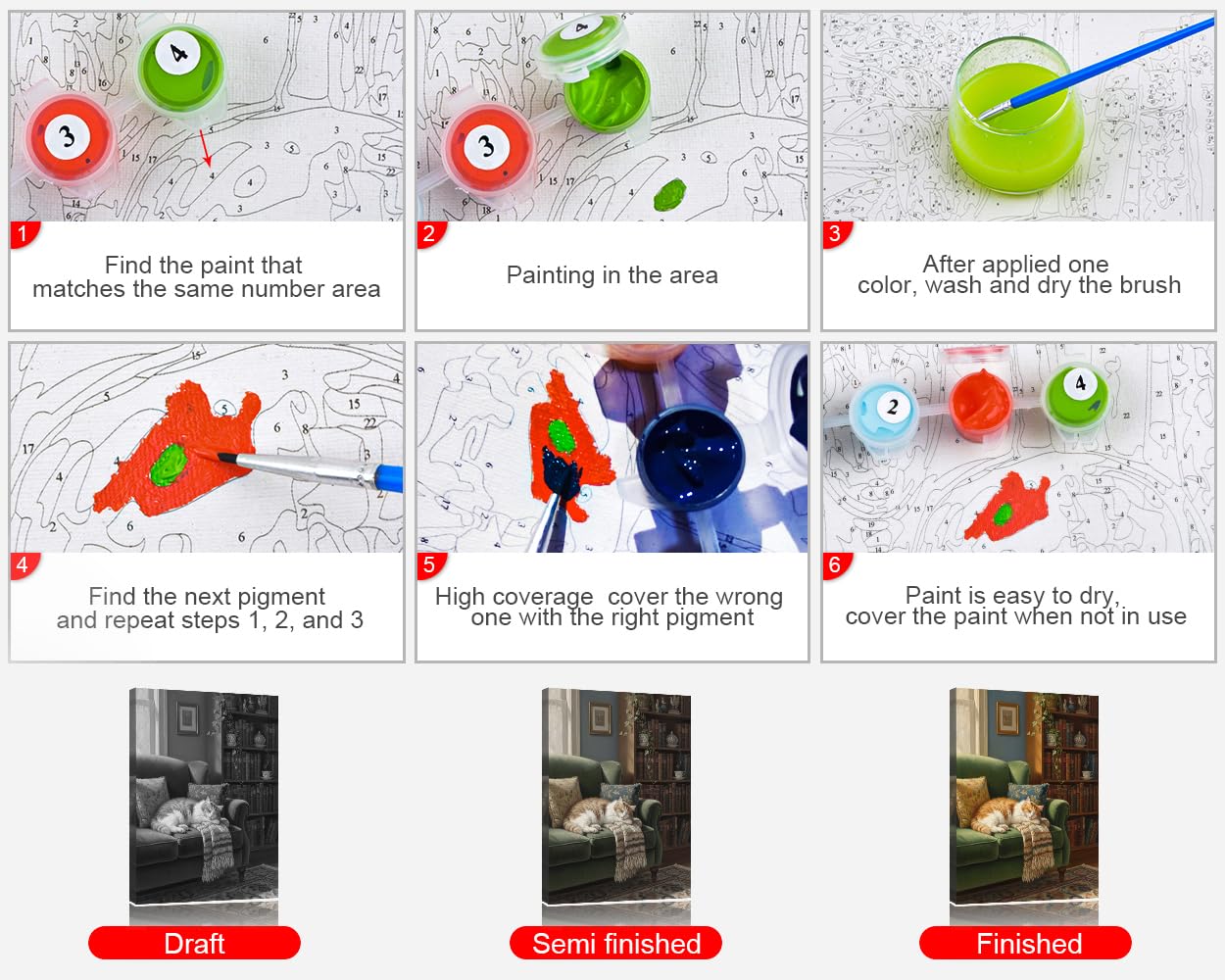 1
Find the paint that matches the same number area

2
Painting in the area

3
After applied one color, wash and dry the brush

4
Find the next pigment and repeat steps 1, 2, and 3

5
High coverage cover the wrong one with the right pigment

6
Paint is easy to dry, cover the paint when not in use

Draft

Semi finished

Finished