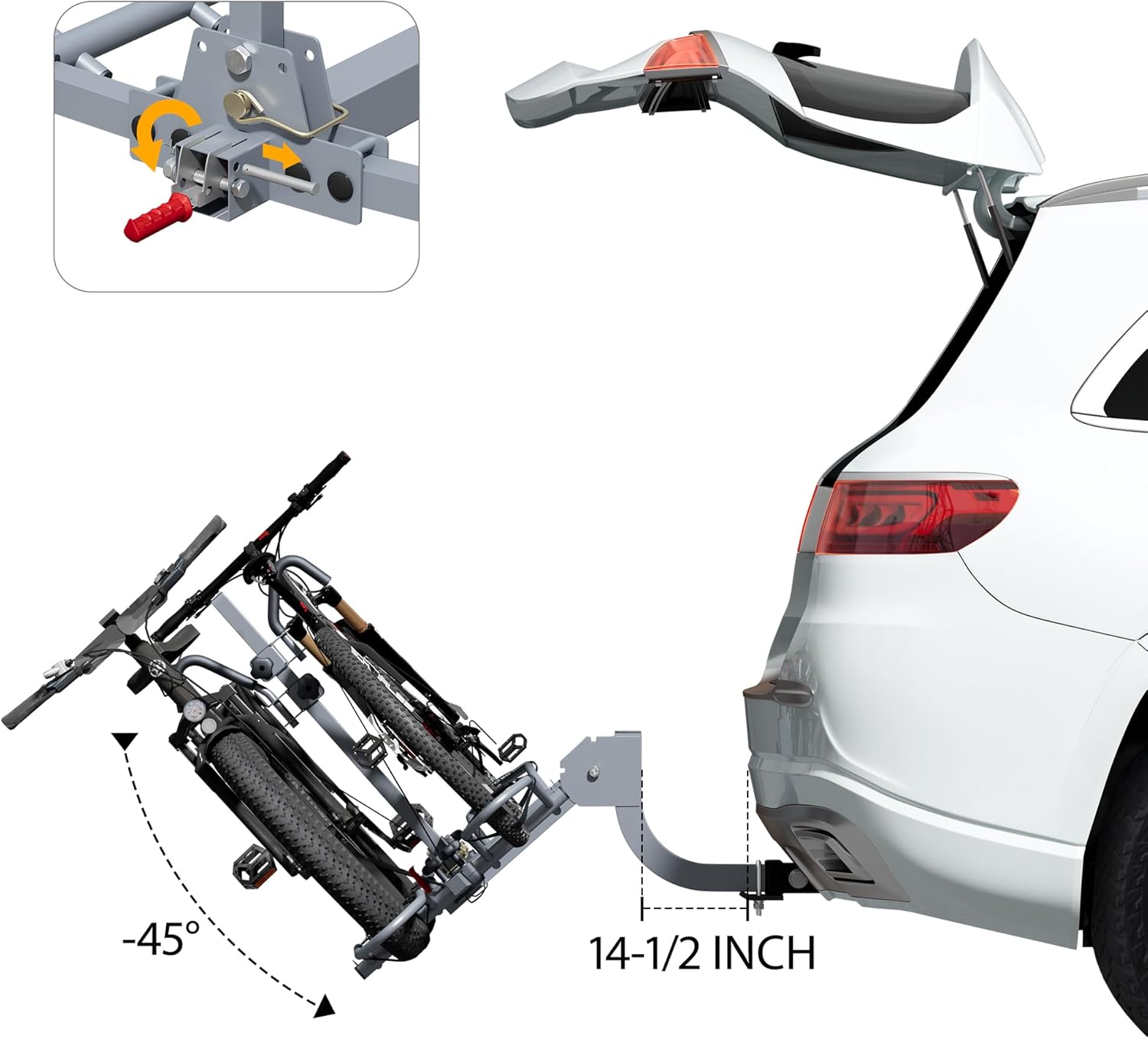 -45°

14-1/2 INCH