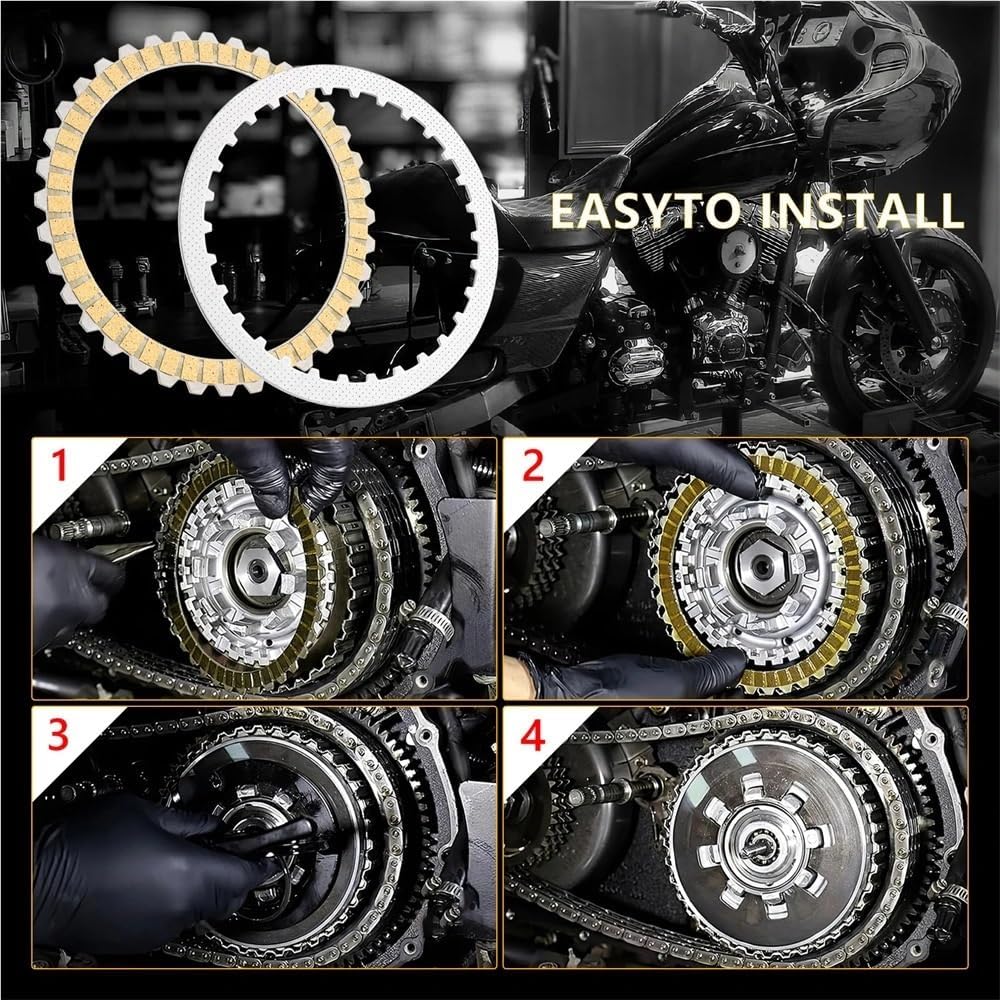 EASYTO INSTALL

1

2

3

4