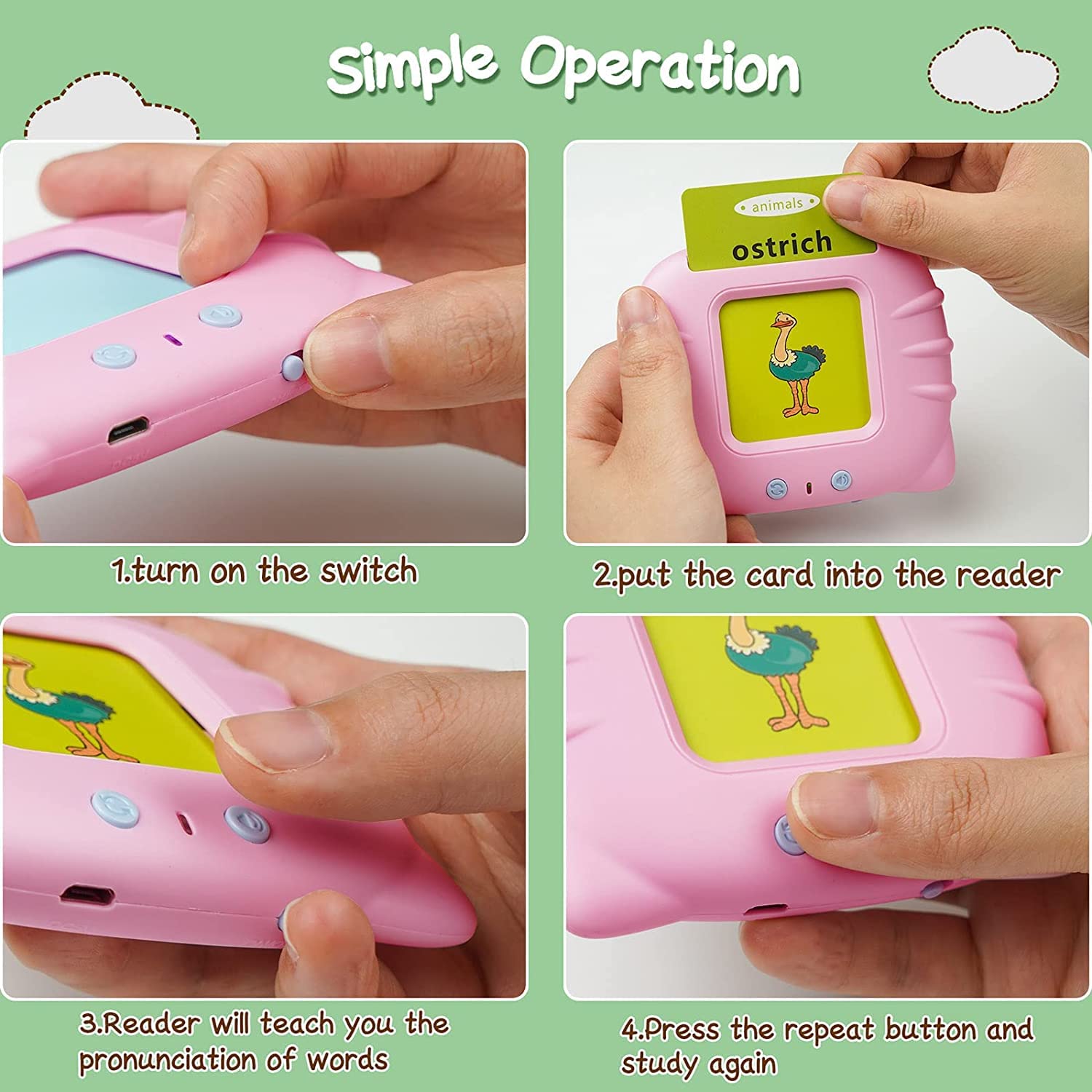 Simple Operation

1.turn on the switch

animals
ostrich

2.put the card into the reader

3.Reader will teach you the pronunciation of words

4.Press the repeat button and study again