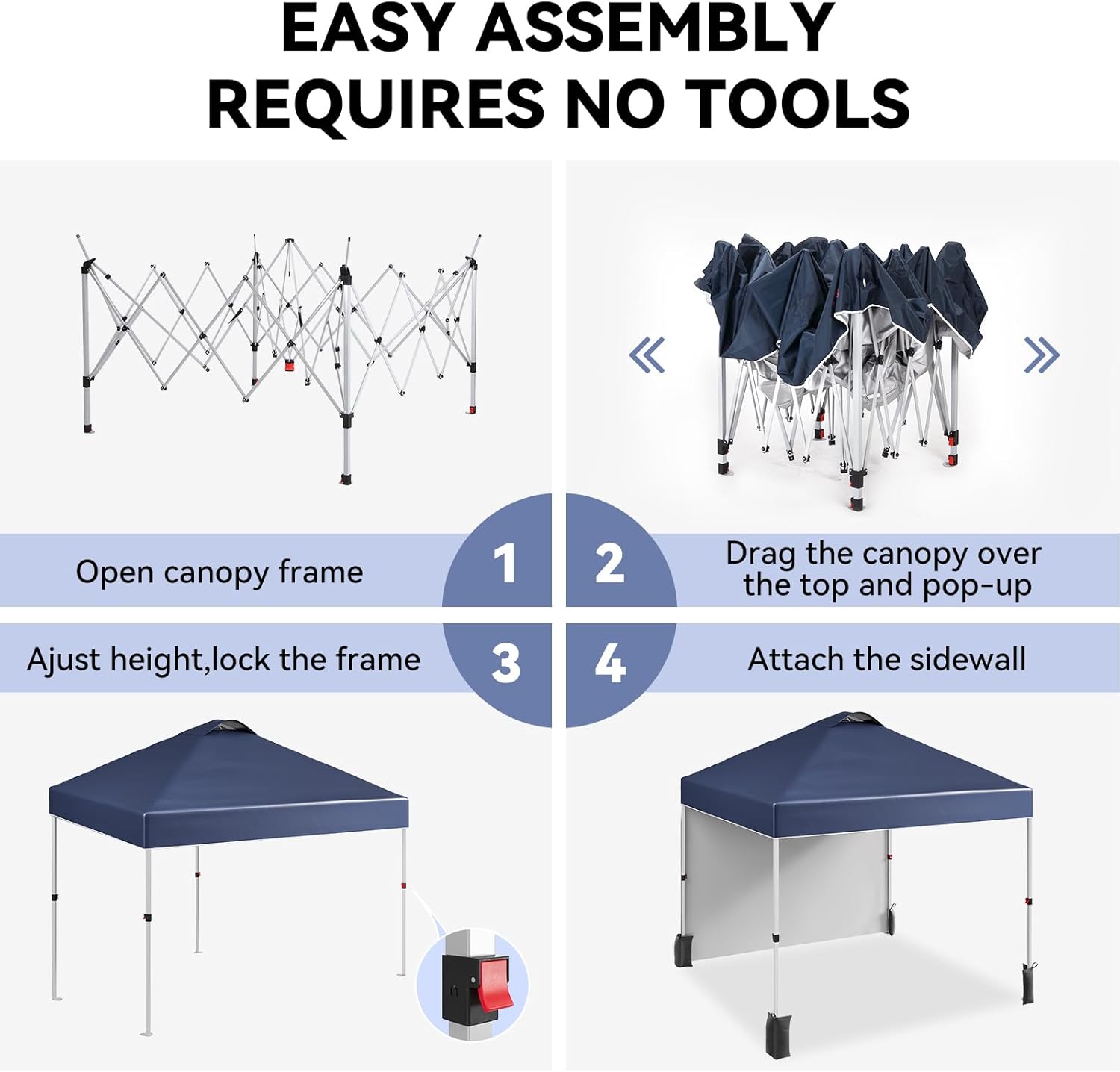 EASY ASSEMBLY REQUIRES NO TOOLS

Open canopy frame

1

2

Drag the canopy over the top and pop-up

Ajust height,lock the frame

3

4

Attach the sidewall