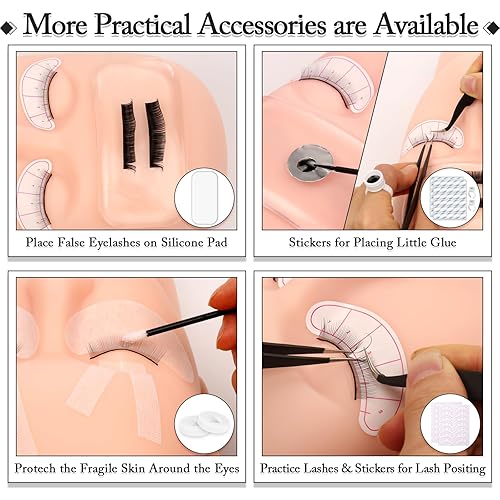 More Practical Accessories are Available

Place False Eyelashes on Silicone Pad

Stickers for Placing Little Glue

Protech the Fragile Skin Around the Eyes

Practice Lashes & Stickers for Lash Positing