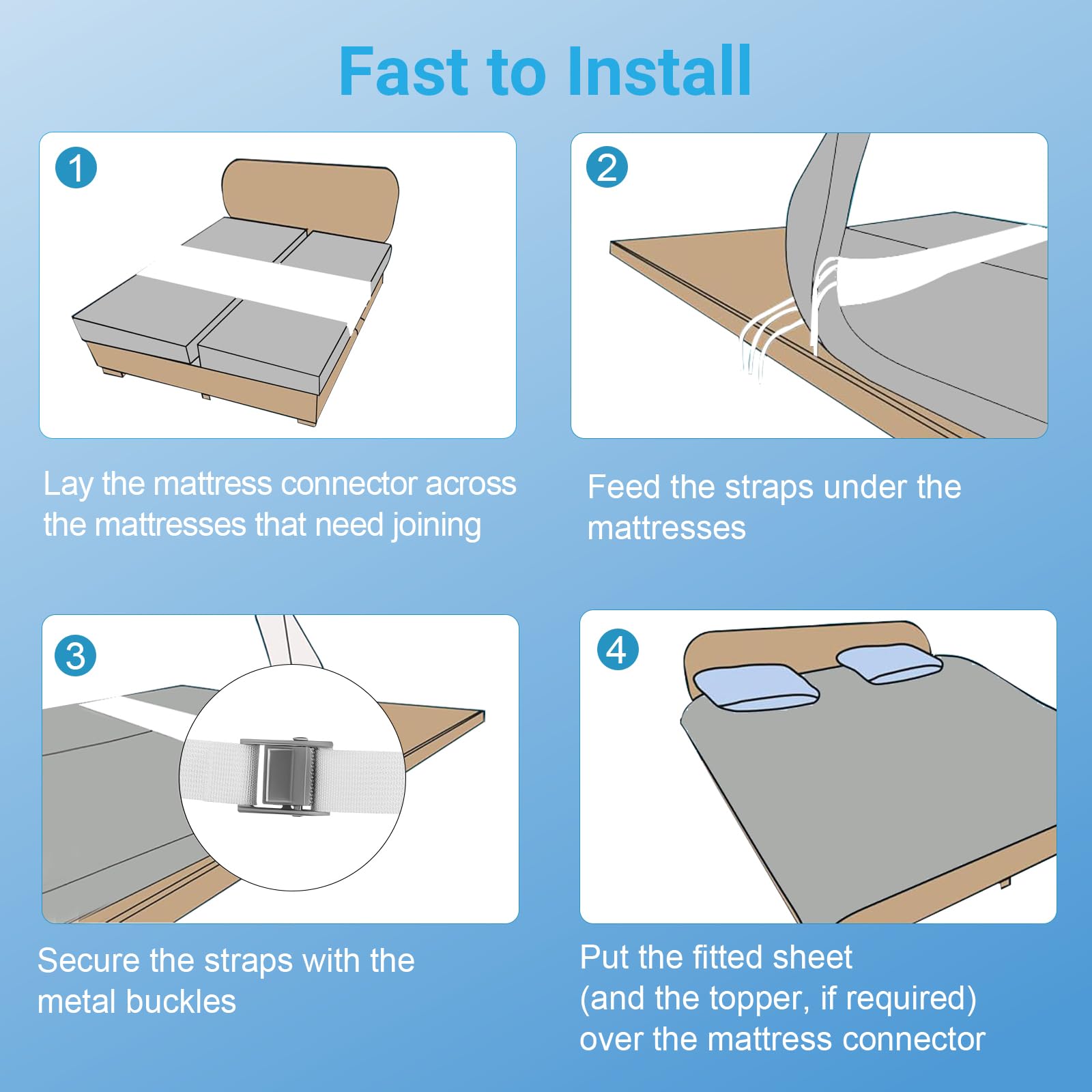 Fast to Install

1

Lay the mattress connector across the mattresses that need joining

2

Feed the straps under the mattresses

3

Secure the straps with the metal buckles

4

Put the fitted sheet (and the topper, if required) over the mattress connector