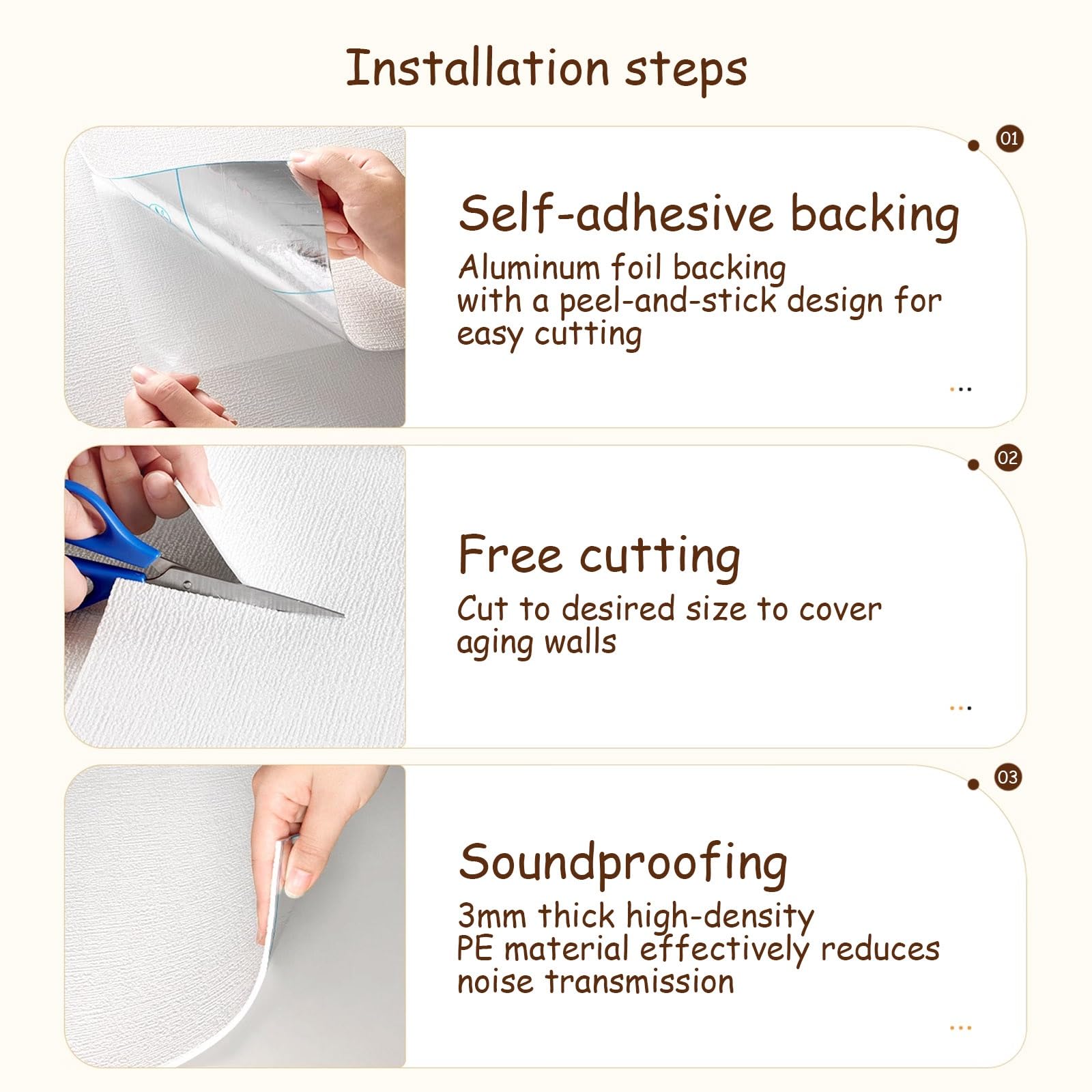 Installation steps

01

Self-adhesive backing

Aluminum foil backing with a peel-and-stick design for easy cutting

02

Free cutting

Cut to desired size to cover aging walls

03

Soundproofing

3mm thick high-density PE material effectively reduces noise transmission