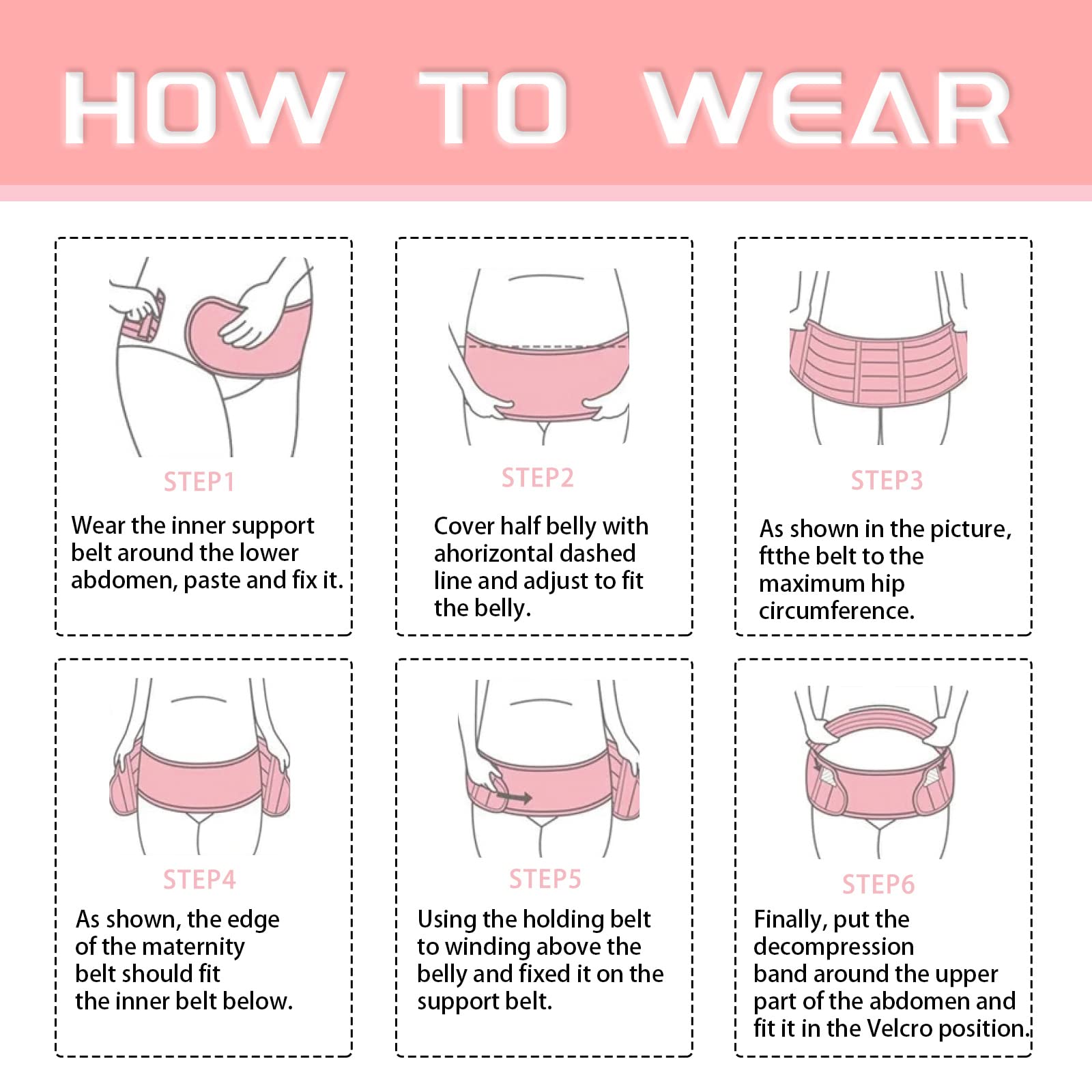 HOW TO WEAR

STEP1

Wear the inner support belt around the lower abdomen, paste and fix it.

STEP2

Cover half belly with ahorizontal dashed line and adjust to fit the belly.

STEP3

As shown in the picture, ftthe belt to the maximum hip circumference.

STEP4

As shown, the edge of the maternity belt should fit the inner belt below.

STEP5

Using the holding belt to winding above the belly and fixed it on the support belt.

STEP6

Finally, put the decompression band around the upper part of the abdomen and fit it in the Velcro position.