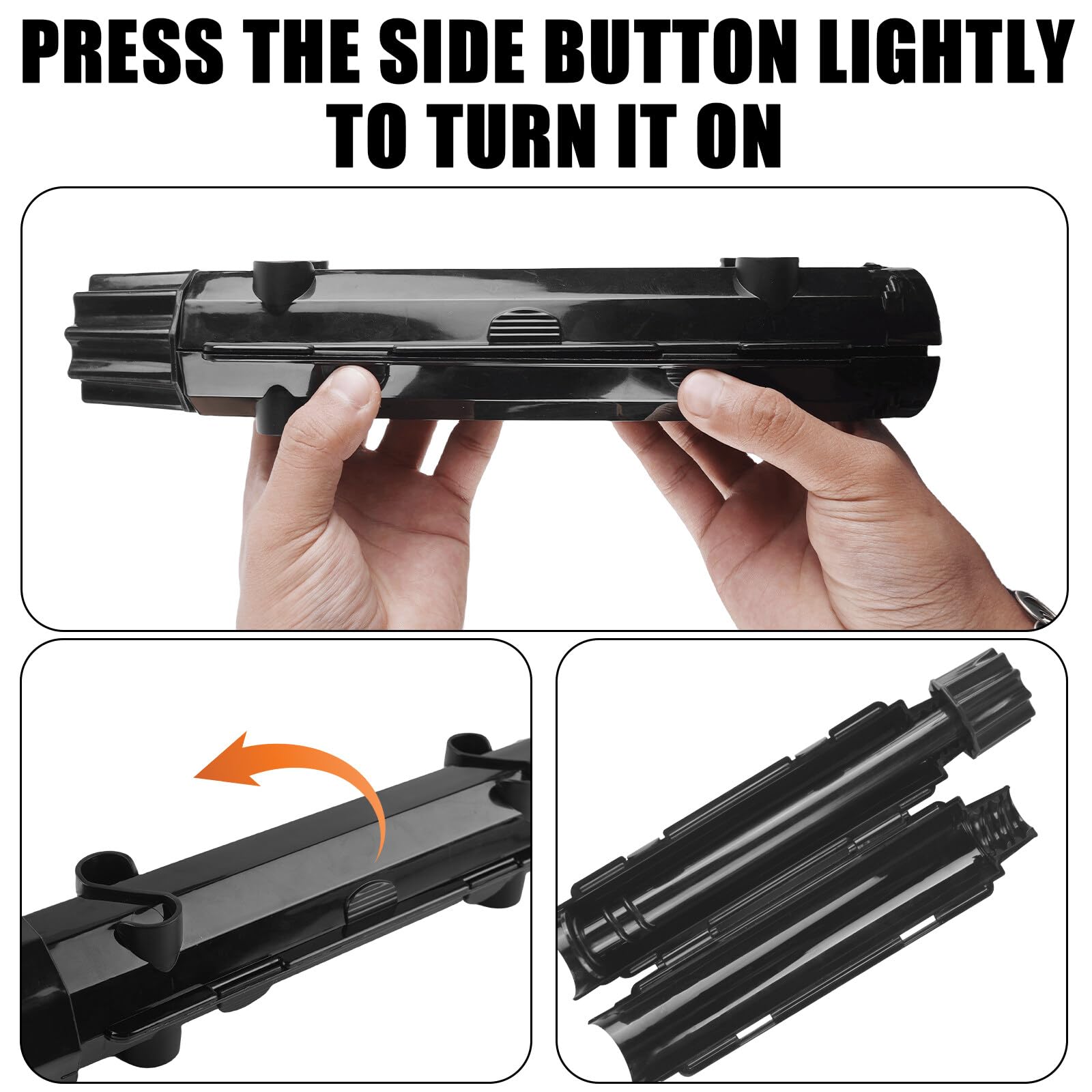 PRESS THE SIDE BUTTON LIGHTLY TO TURN IT ON