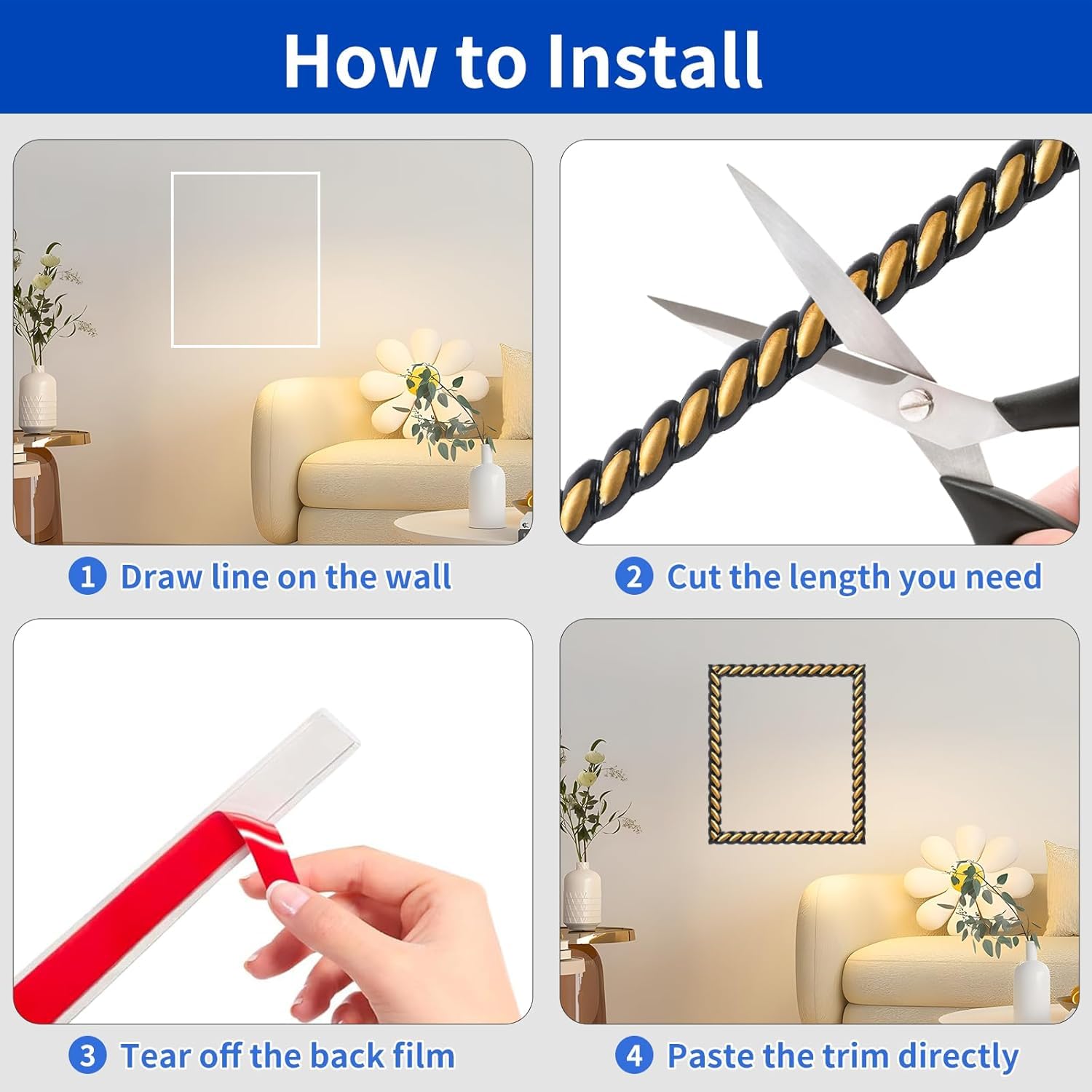 How to Install

1 Draw line on the wall

2 Cut the length you need

3 Tear off the back film

4 Paste the trim directly