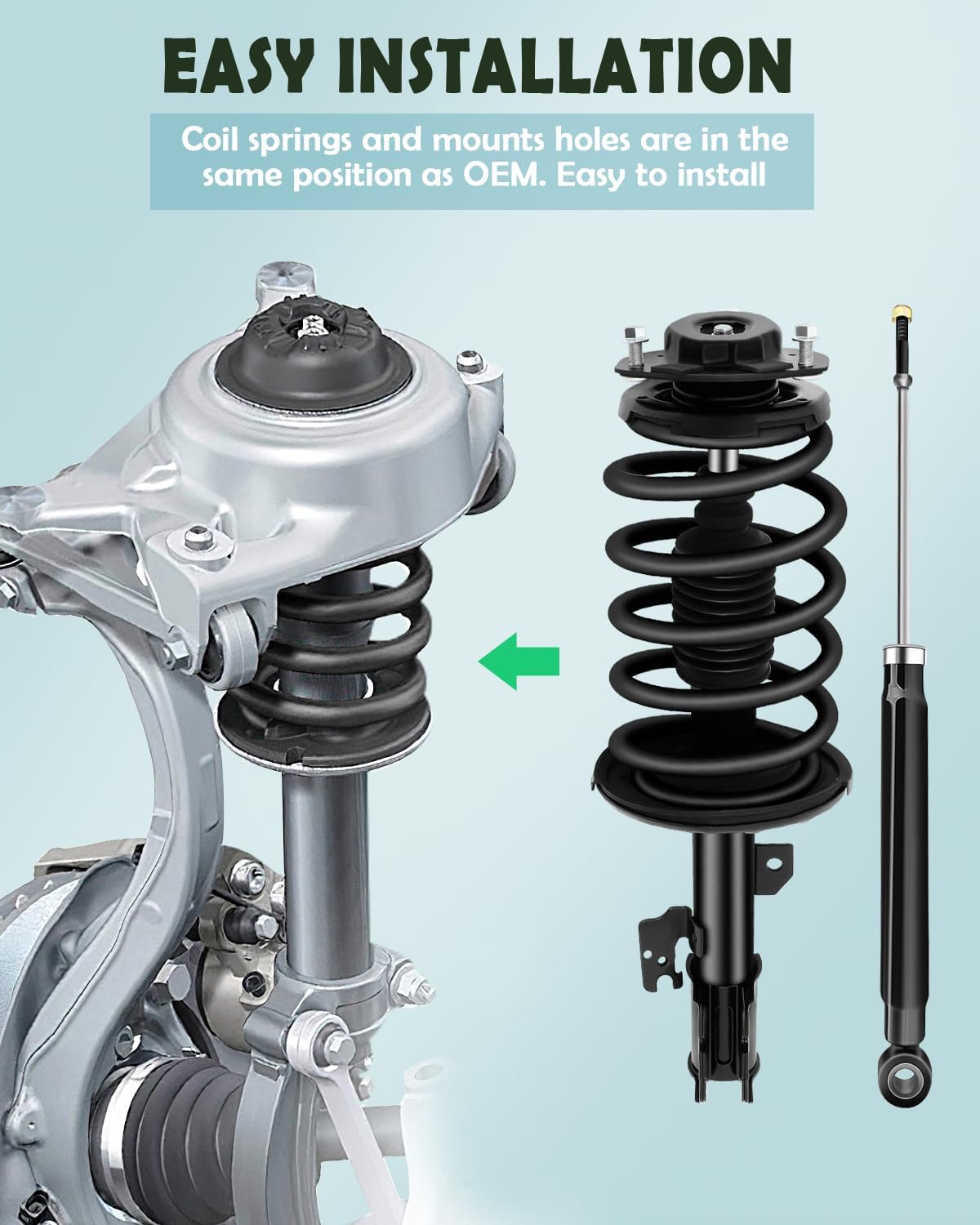 EASY INSTALLATION

Coil springs and mounts holes are in the same position as OEM. Easy to install