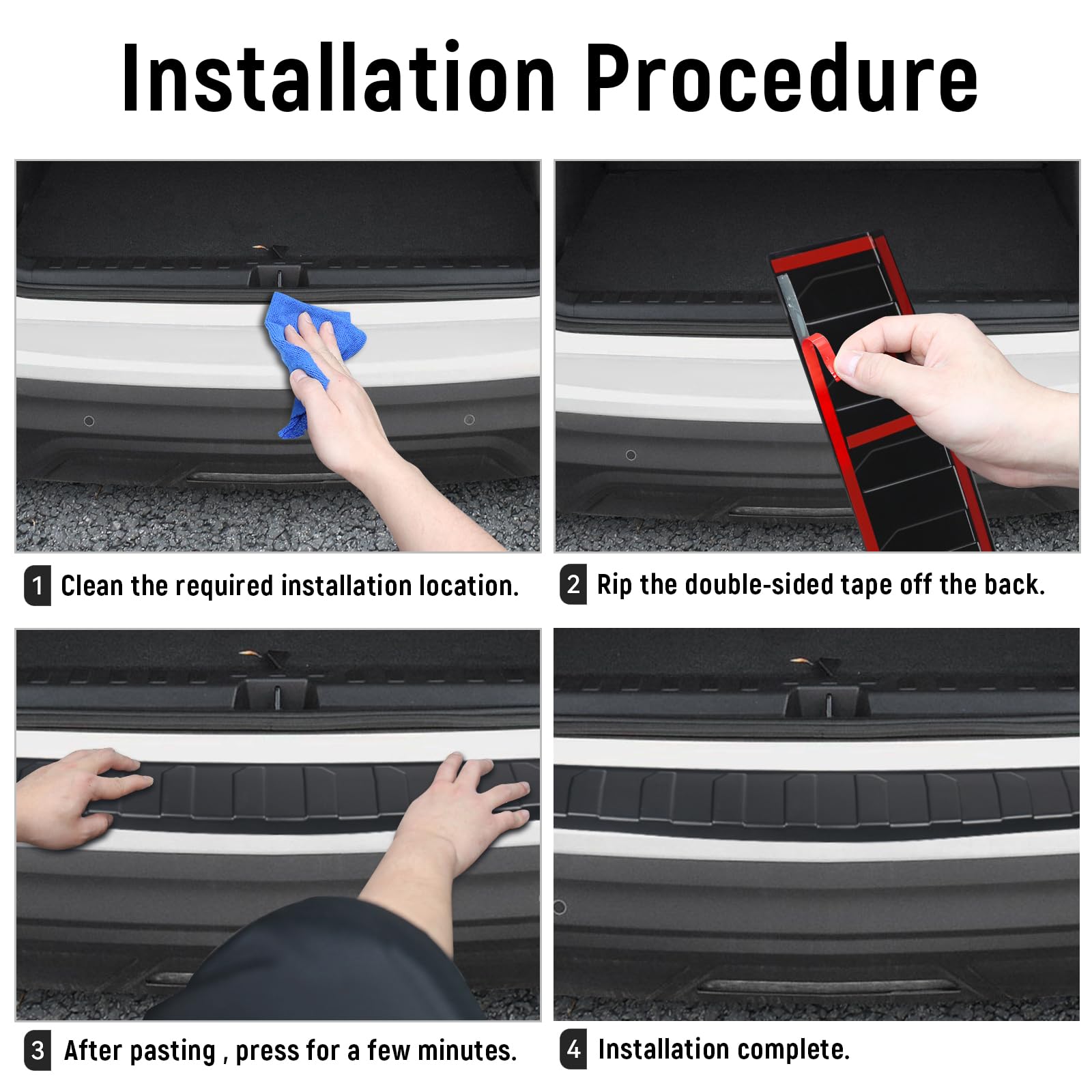 Installation Procedure

1 Clean the required installation location.

2 Rip the double-sided tape off the back.

3 After pasting , press for a few minutes.

4 Installation complete.