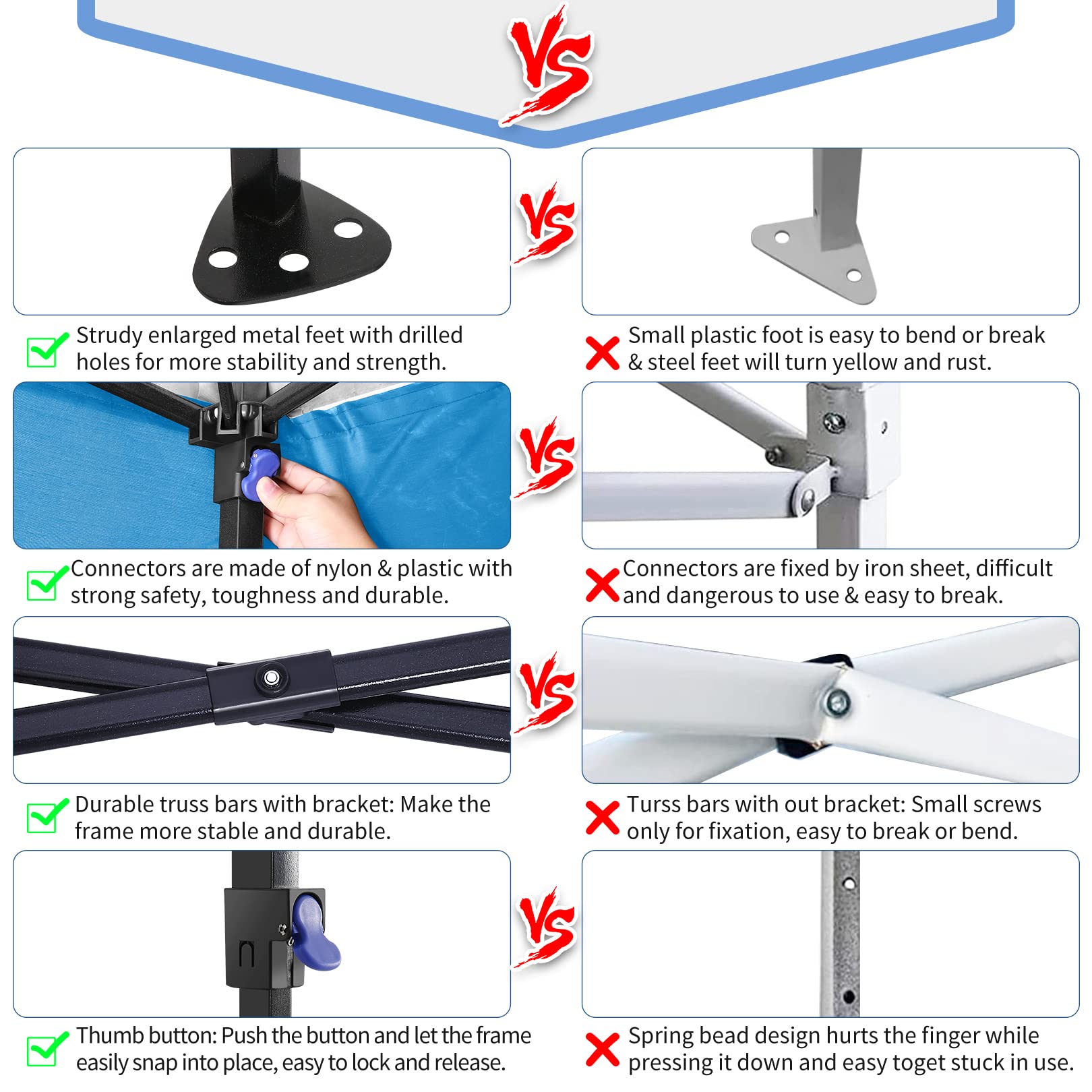 VS

VS

Strudy enlarged metal feet with drilled holes for more stability and strength.

Small plastic foot is easy to bend or break & steel feet will turn yellow and rust.

VS

Connectors are made of nylon & plastic with strong safety, toughness and durable.

Connectors are fixed by iron sheet, difficult and dangerous to use & easy to break.

VS

Durable truss bars with bracket: Make the frame more stable and durable.

Turss bars with out bracket: Small screws only for fixation, easy to break or bend.

VS

Thumb button: Push the button and let the frame easily snap into place, easy to lock and release.

Spring bead design hurts the finger while pressing it down and easy toget stuck in use.