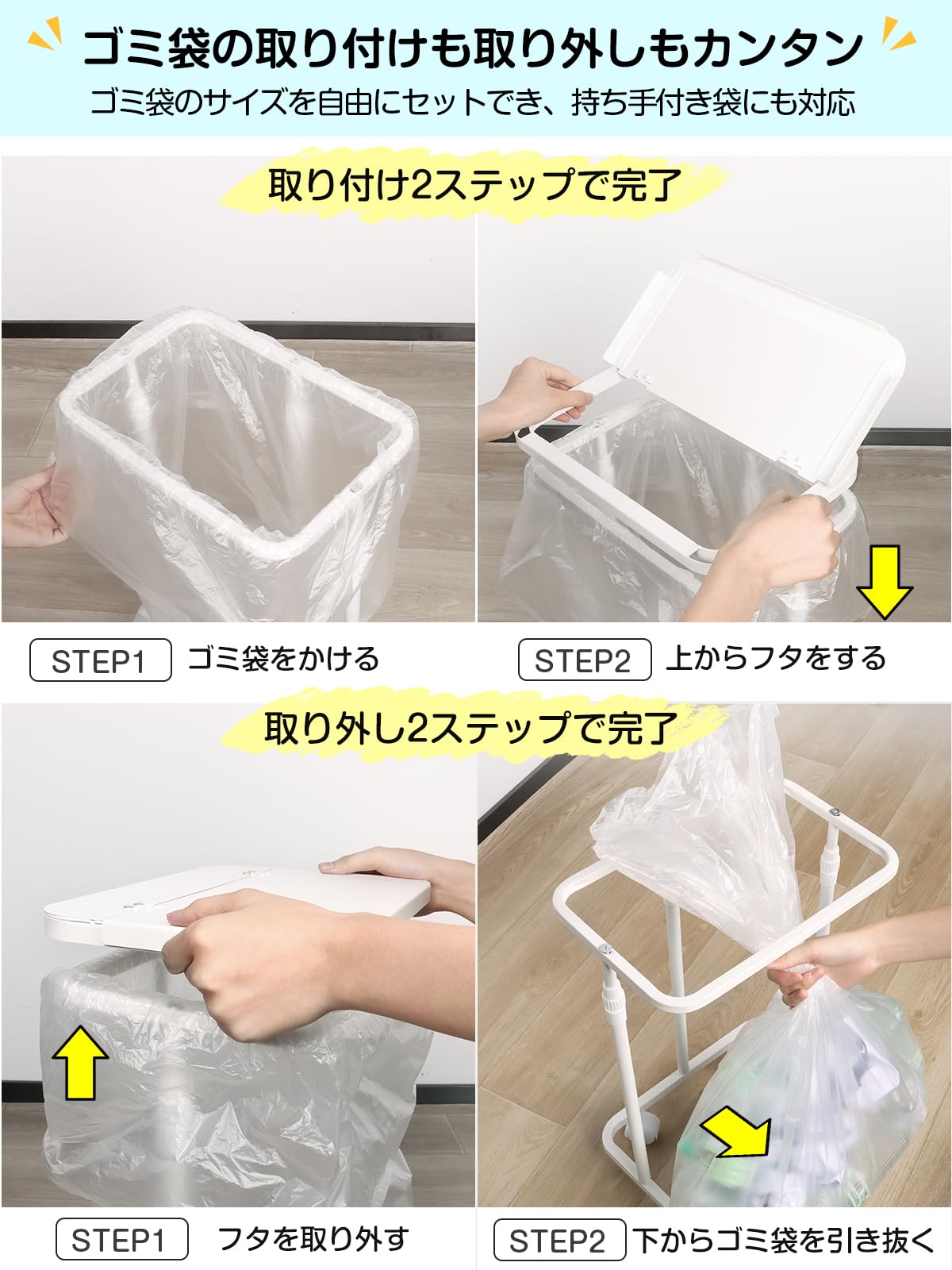 ゴミ袋の取り付けも取り外しもカンタン

ゴミ袋のサイズを自由にセットでき、持ち手付き袋にも対応

取り付け2ステップで完了

STEP1 ゴミ袋をかける

STEP2 上からフタをする

取り外し2ステップで完了

STEP1 フタを取り外す

STEP2 下からゴミ袋を引き抜く