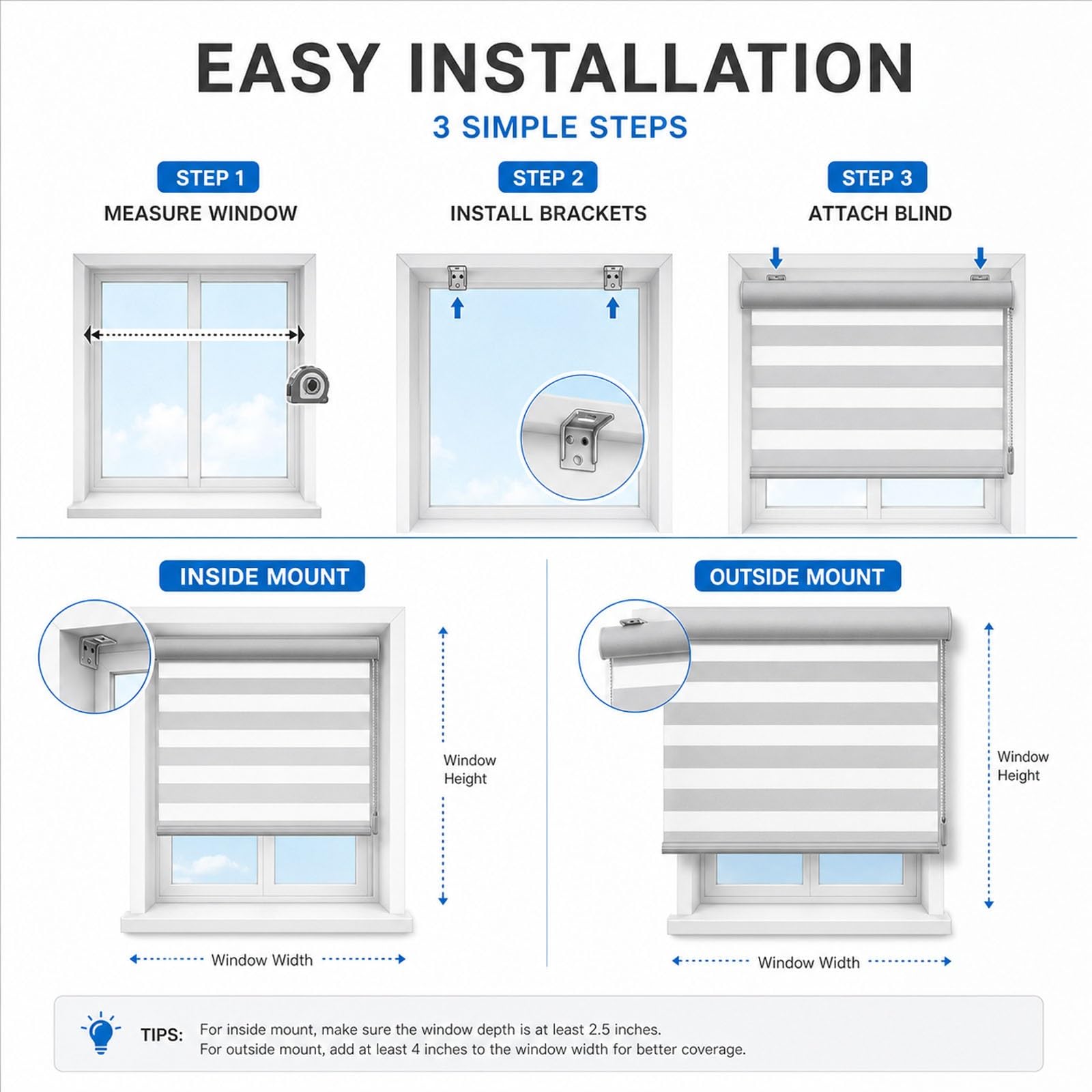 EASY INSTALLATION

3 SIMPLE STEPS

STEP 1
MEASURE WINDOW

STEP 2
INSTALL BRACKETS

STEP 3
ATTACH BLIND

INSIDE MOUNT

Window Height

Window Width

OUTSIDE MOUNT

Window Height

Window Width

TIPS: For inside mount, make sure the window depth is at least 2.5 inches.
For outside mount, add at least 4 inches to the window width for better coverage.