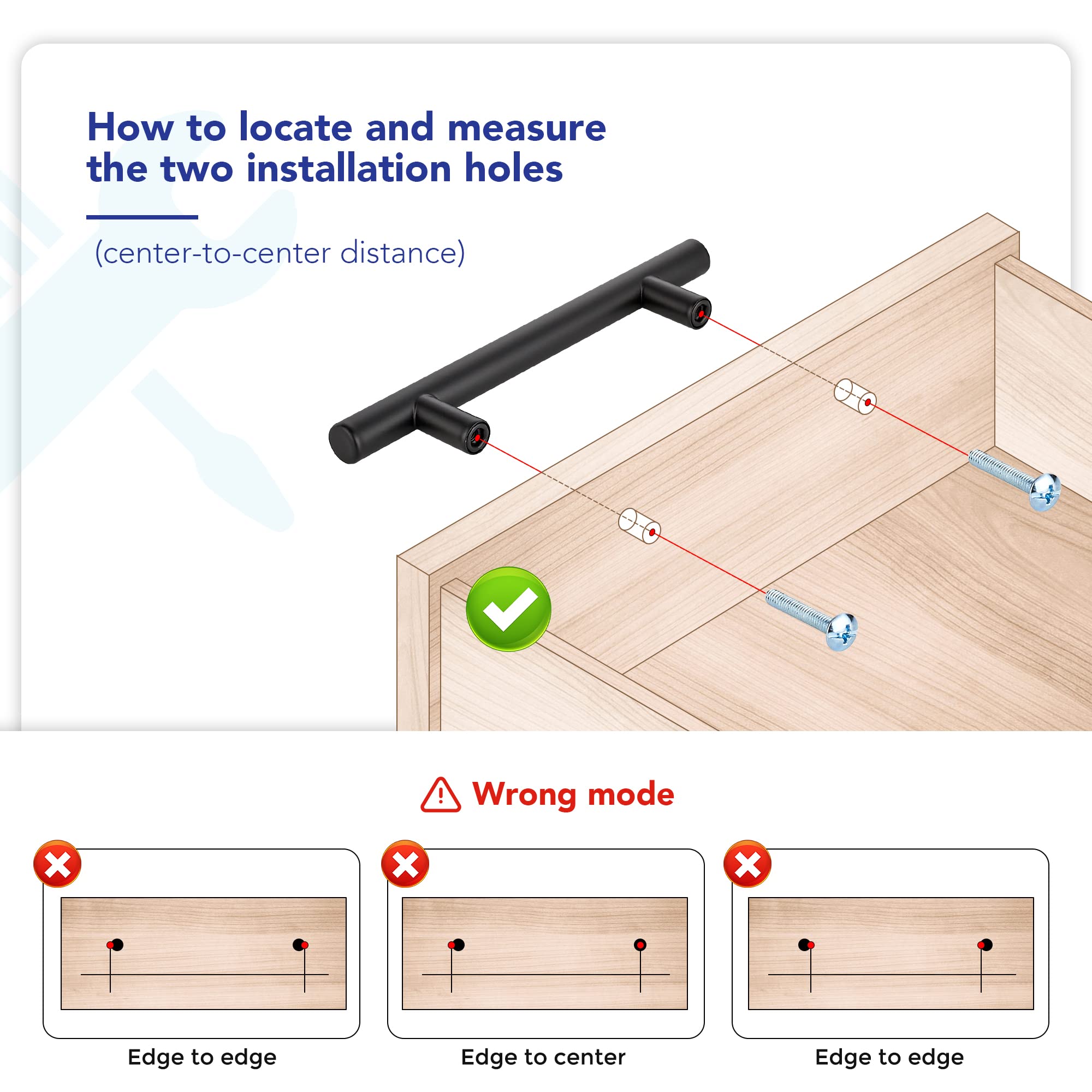 How to locate and measure the two installation holes

(center-to-center distance)

Wrong mode

Edge to edge

Edge to center

Edge to edge