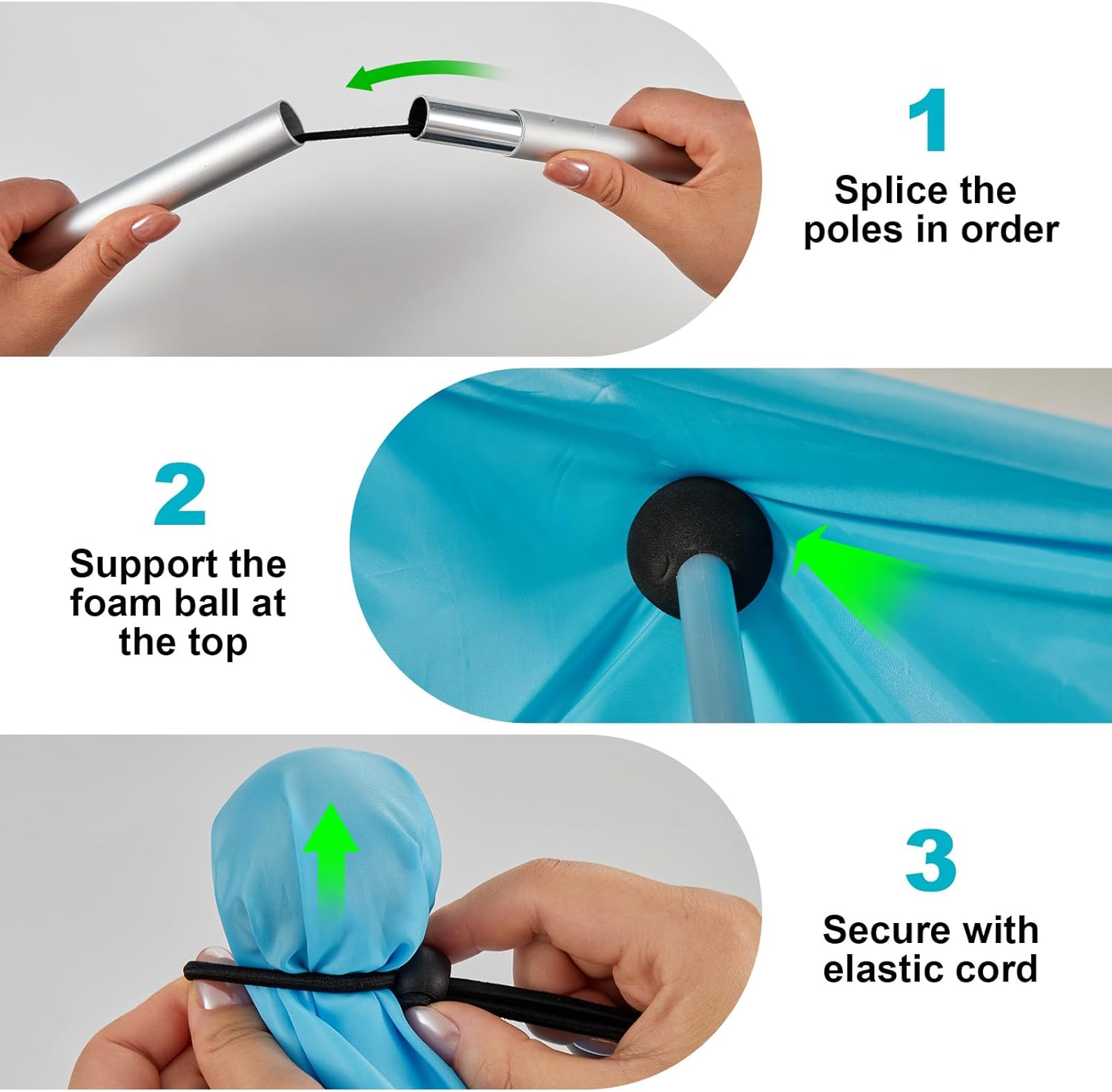 1
Splice the poles in order

2
Support the foam ball at the top

3
Secure with elastic cord