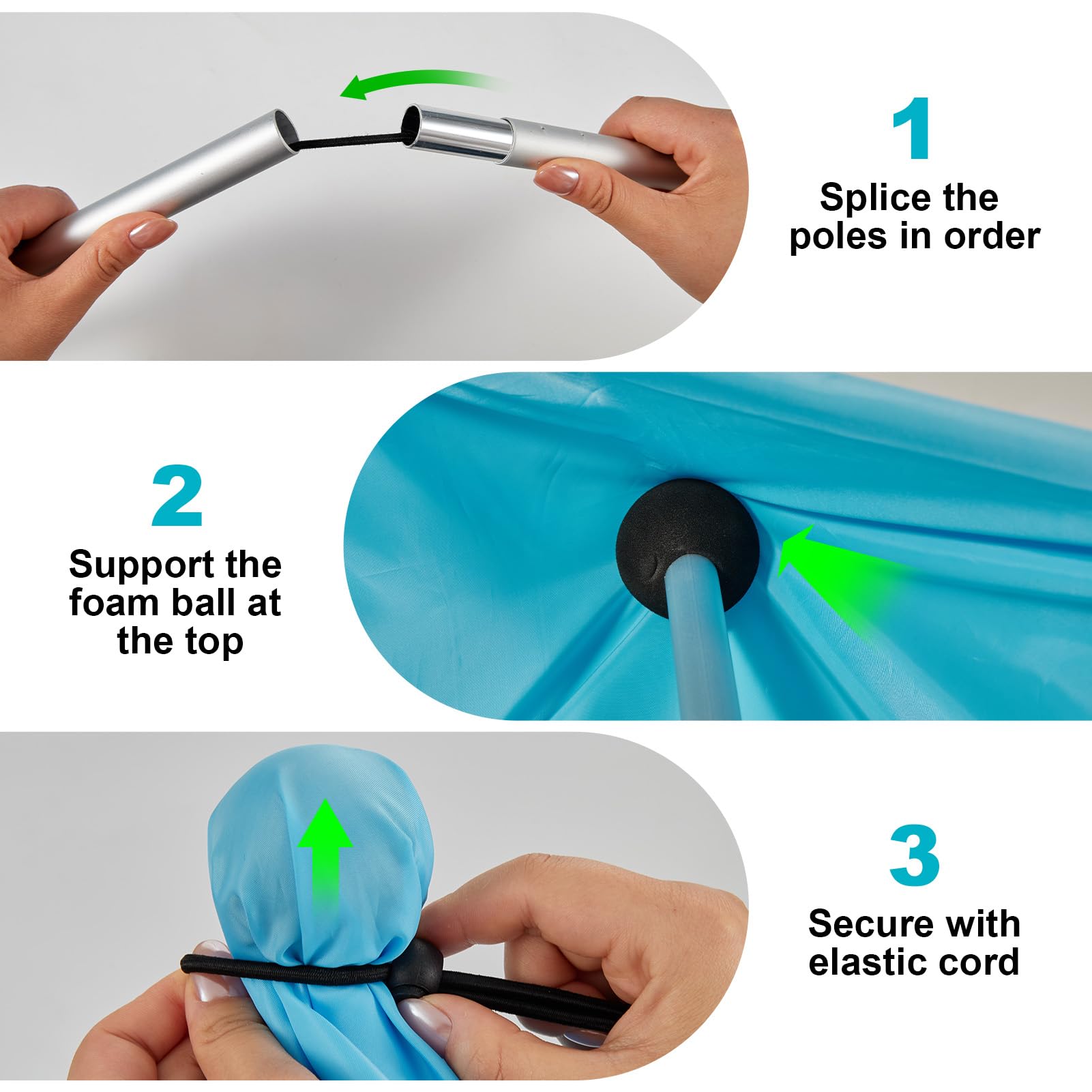 1
Splice the poles in order

2
Support the foam ball at the top

3
Secure with elastic cord