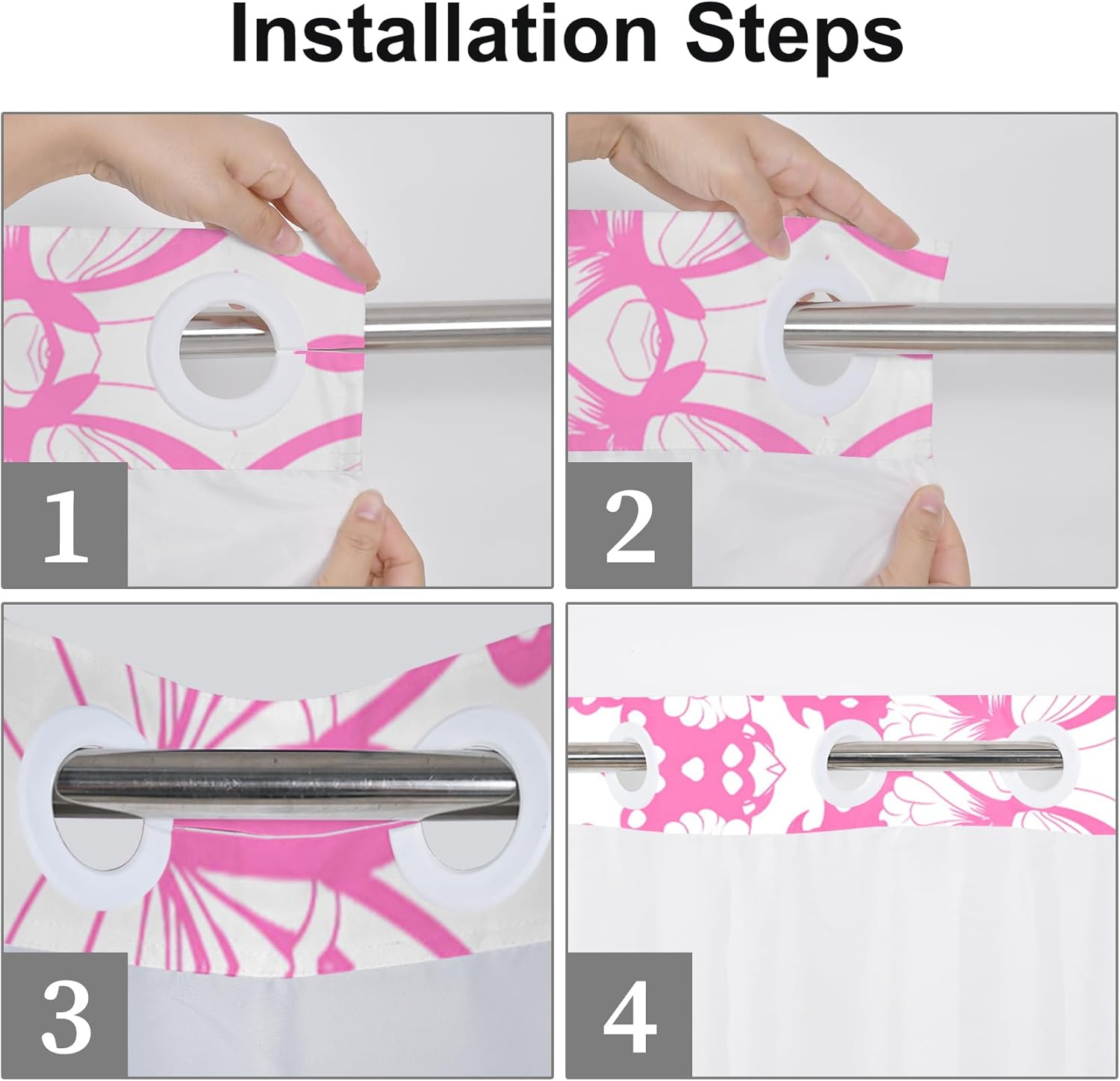 Installation Steps

1

2

3

4