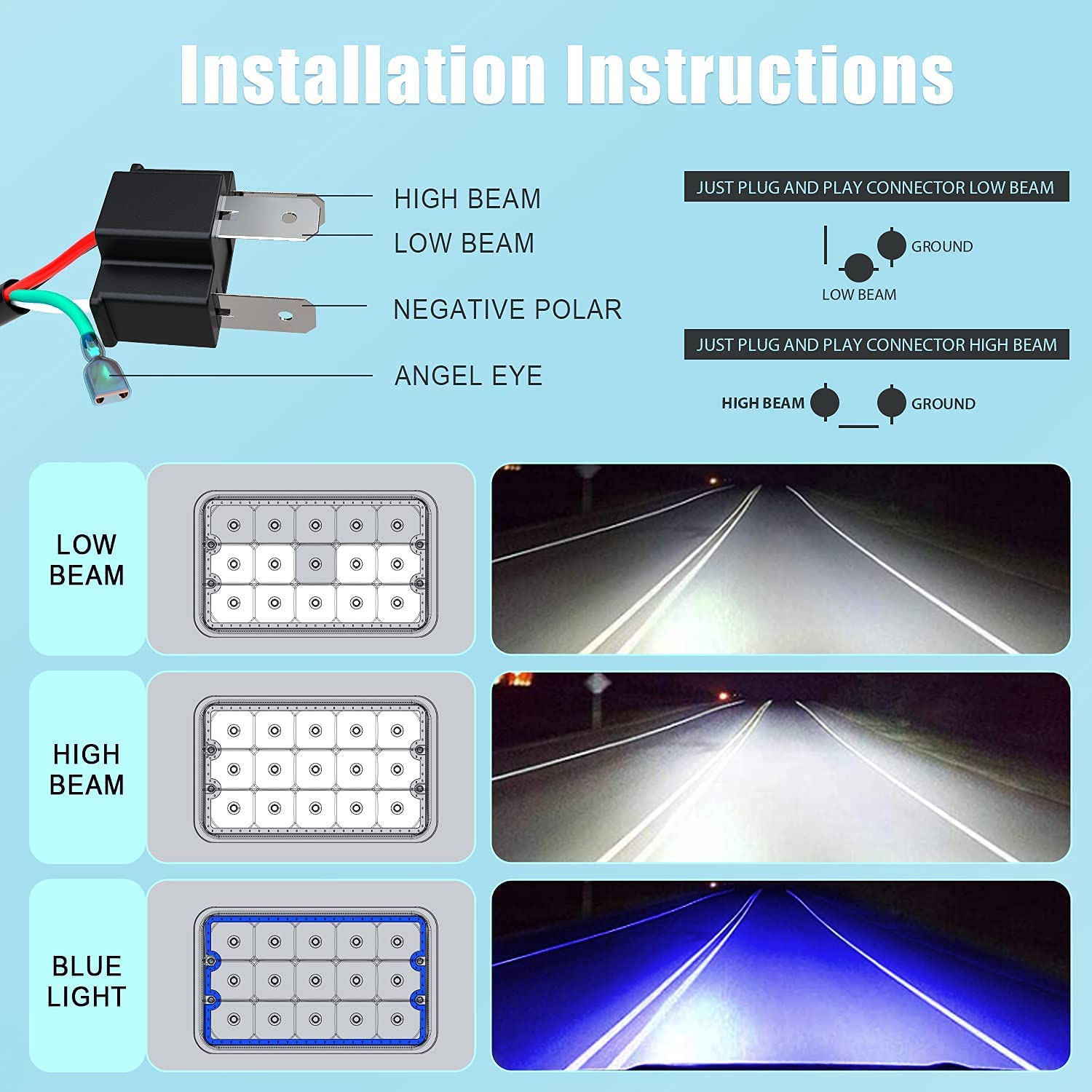 Installation Instructions

HIGH BEAM
LOW BEAM
NEGATIVE POLAR
ANGEL EYE

JUST PLUG AND PLAY CONNECTOR LOW BEAM

GROUND
LOW BEAM

JUST PLUG AND PLAY CONNECTOR HIGH BEAM

HIGH BEAM
GROUND

LOW BEAM

HIGH BEAM

BLUE LIGHT