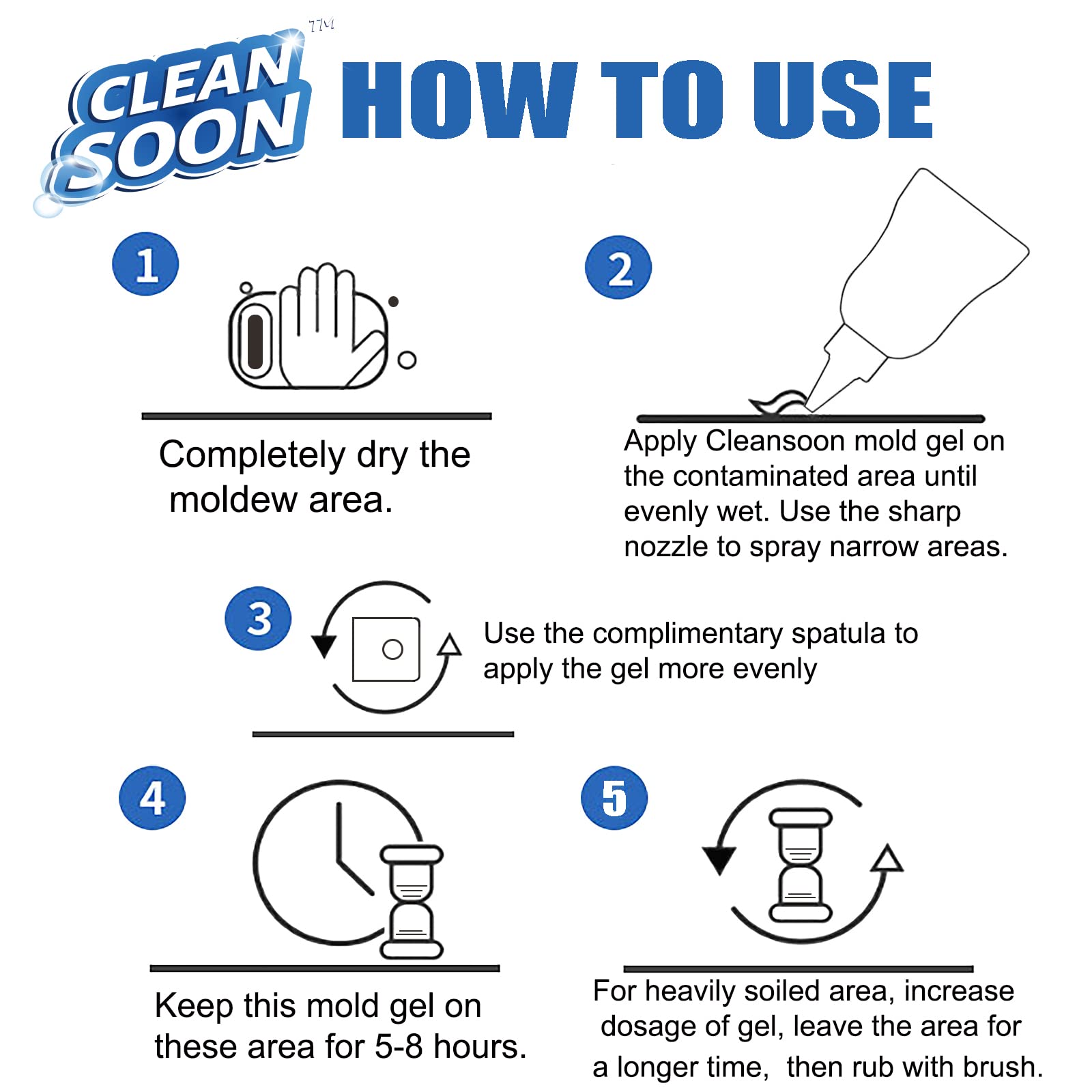 CLEAN SOON TM

HOW TO USE

1

Completely dry the moldew area.

2

Apply Cleansoon mold gel on the contaminated area until evenly wet. Use the sharp nozzle to spray narrow areas.

3

Use the complimentary spatula to apply the gel more evenly

4

Keep this mold gel on these area for 5-8 hours.

5

For heavily soiled area, increase dosage of gel, leave the area for a longer time, then rub with brush.