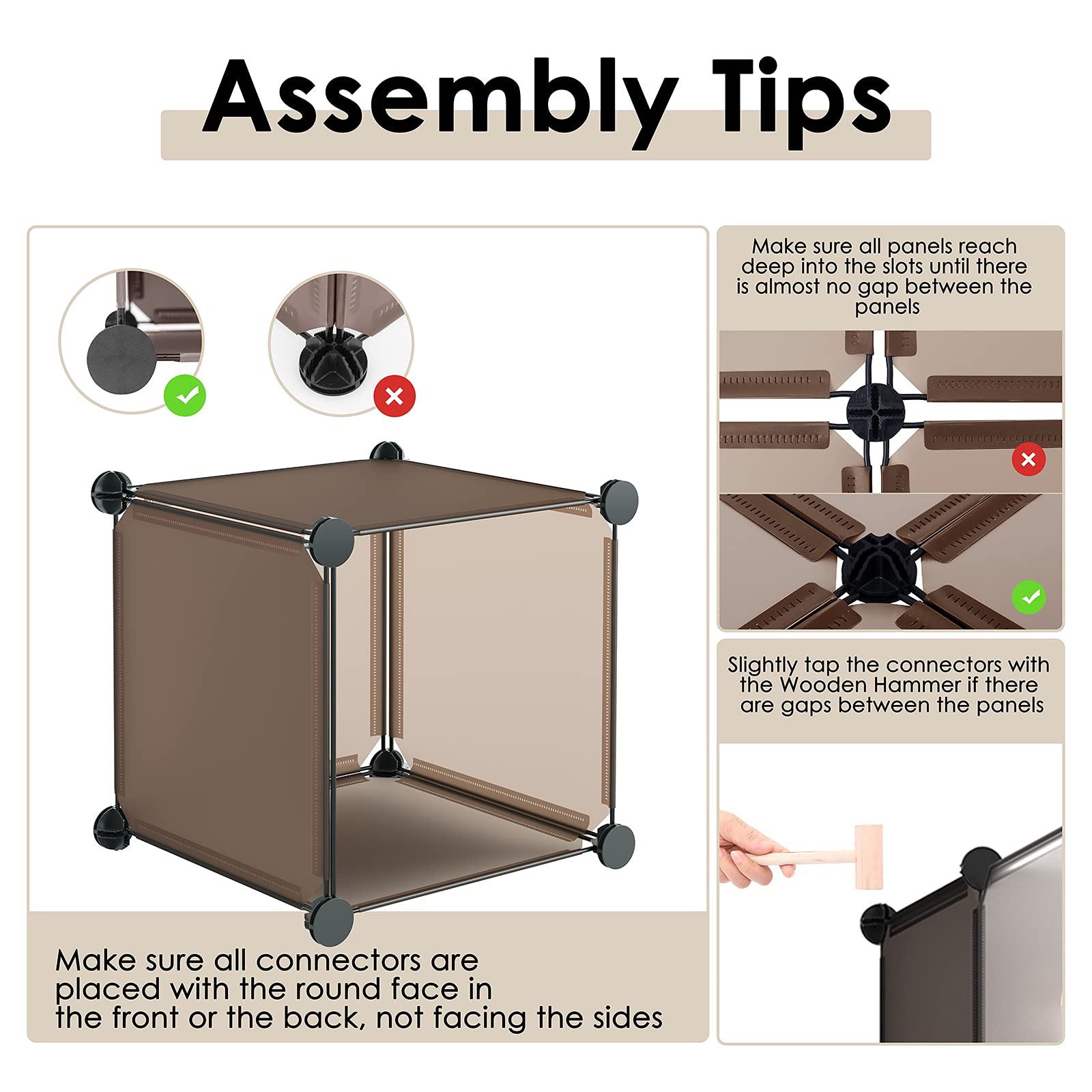 Assembly Tips

Make sure all connectors are placed with the round face in the front or the back, not facing the sides

Make sure all panels reach deep into the slots until there is almost no gap between the panels

Slightly tap the connectors with the Wooden Hammer if there are gaps between the panels