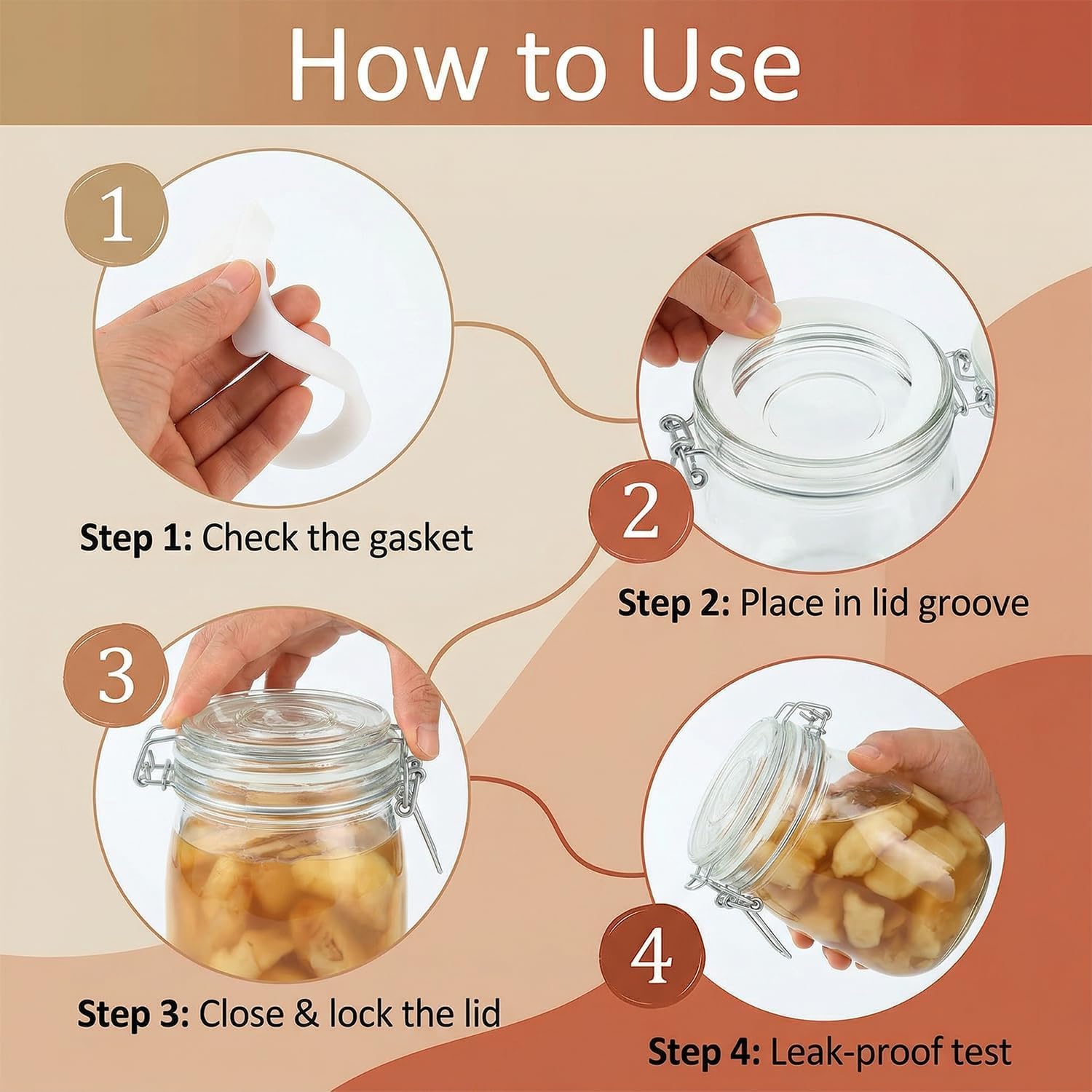 How to Use

1

Step 1: Check the gasket

2

Step 2: Place in lid groove

3

Step 3: Close & lock the lid

4

Step 4: Leak-proof test