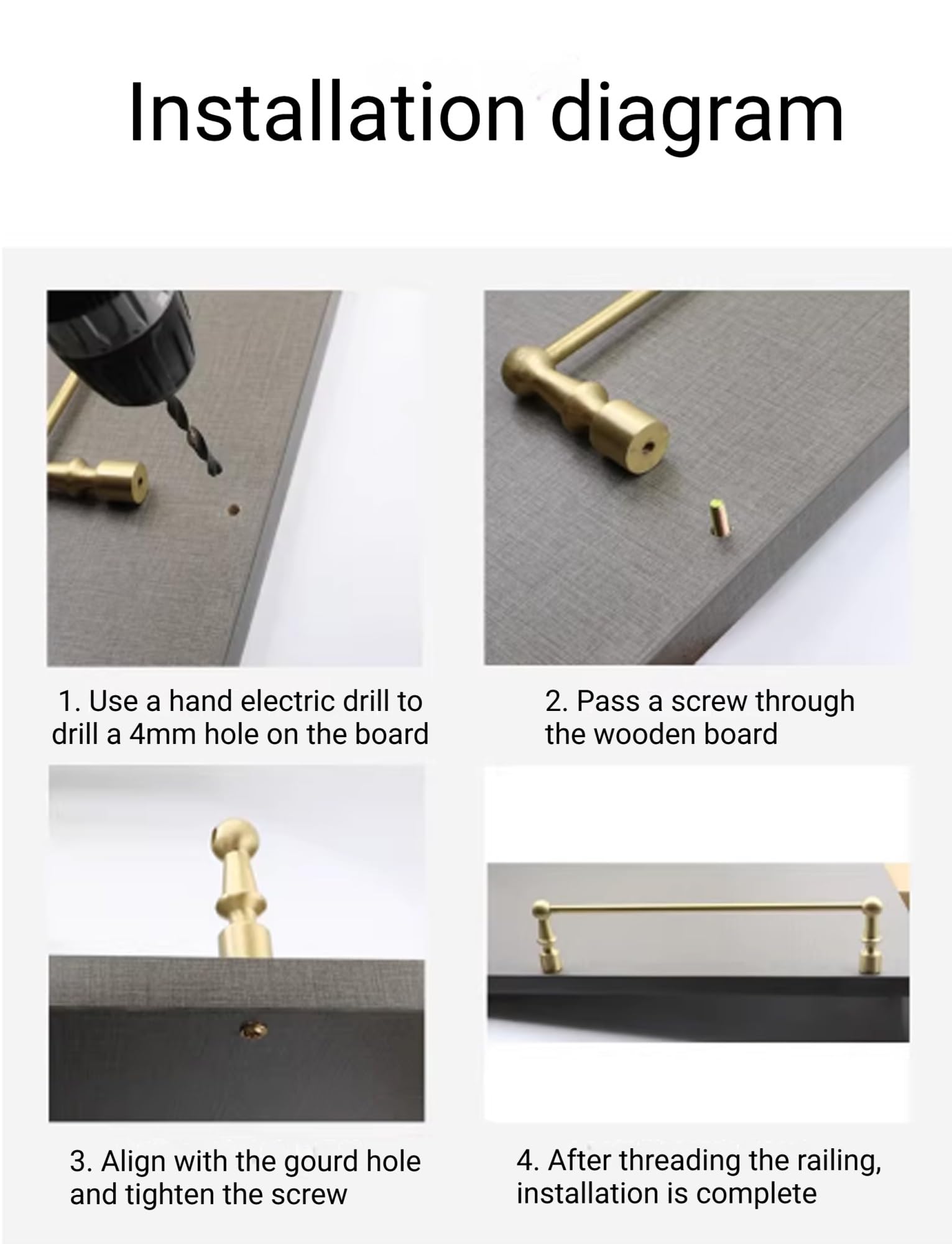 Installation diagram

1. Use a hand electric drill to drill a 4mm hole on the board

2. Pass a screw through the wooden board

3. Align with the gourd hole and tighten the screw

4. After threading the railing, installation is complete