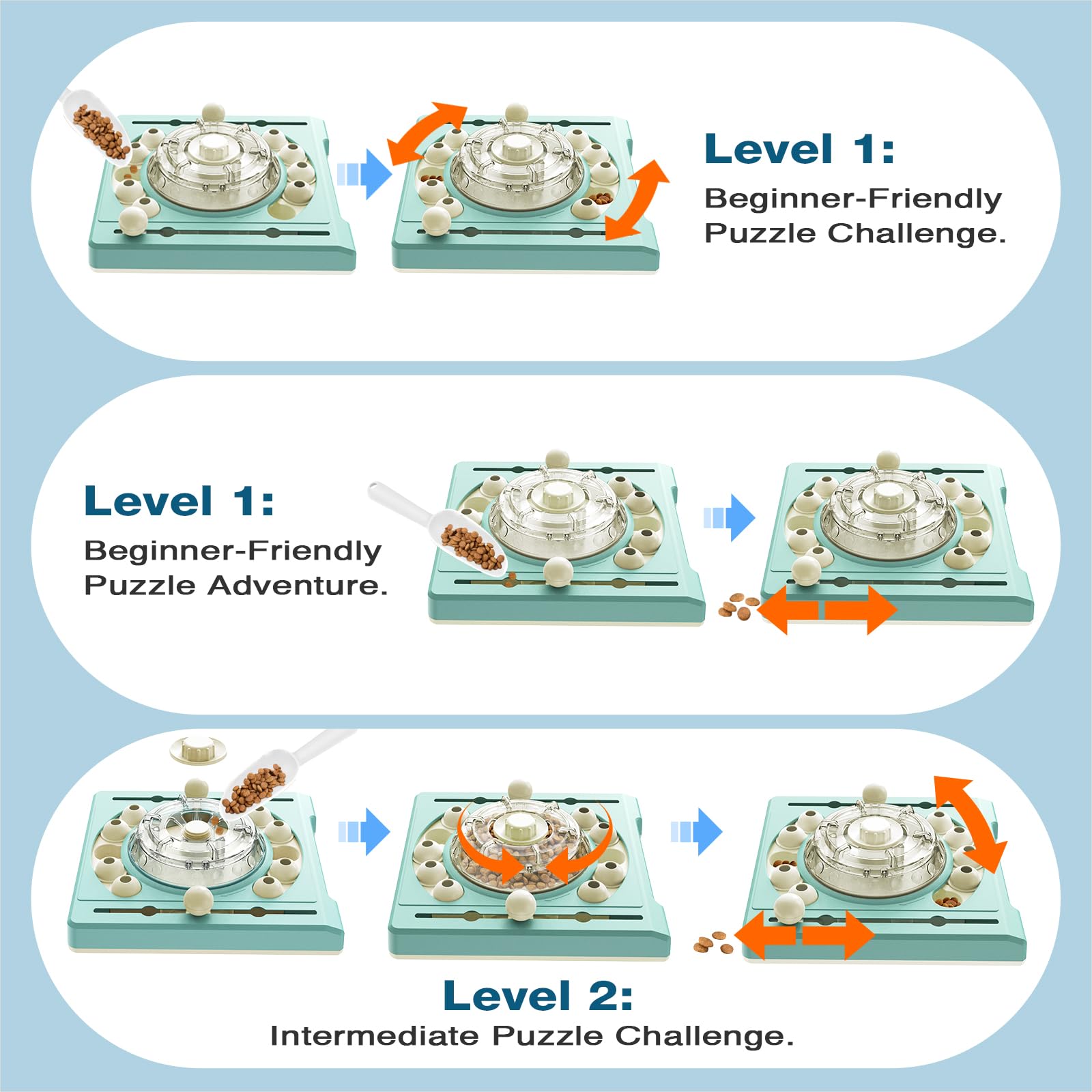 Level 1:
Beginner-Friendly Puzzle Challenge.

Level 1:
Beginner-Friendly Puzzle Adventure.

Level 2:
Intermediate Puzzle Challenge.