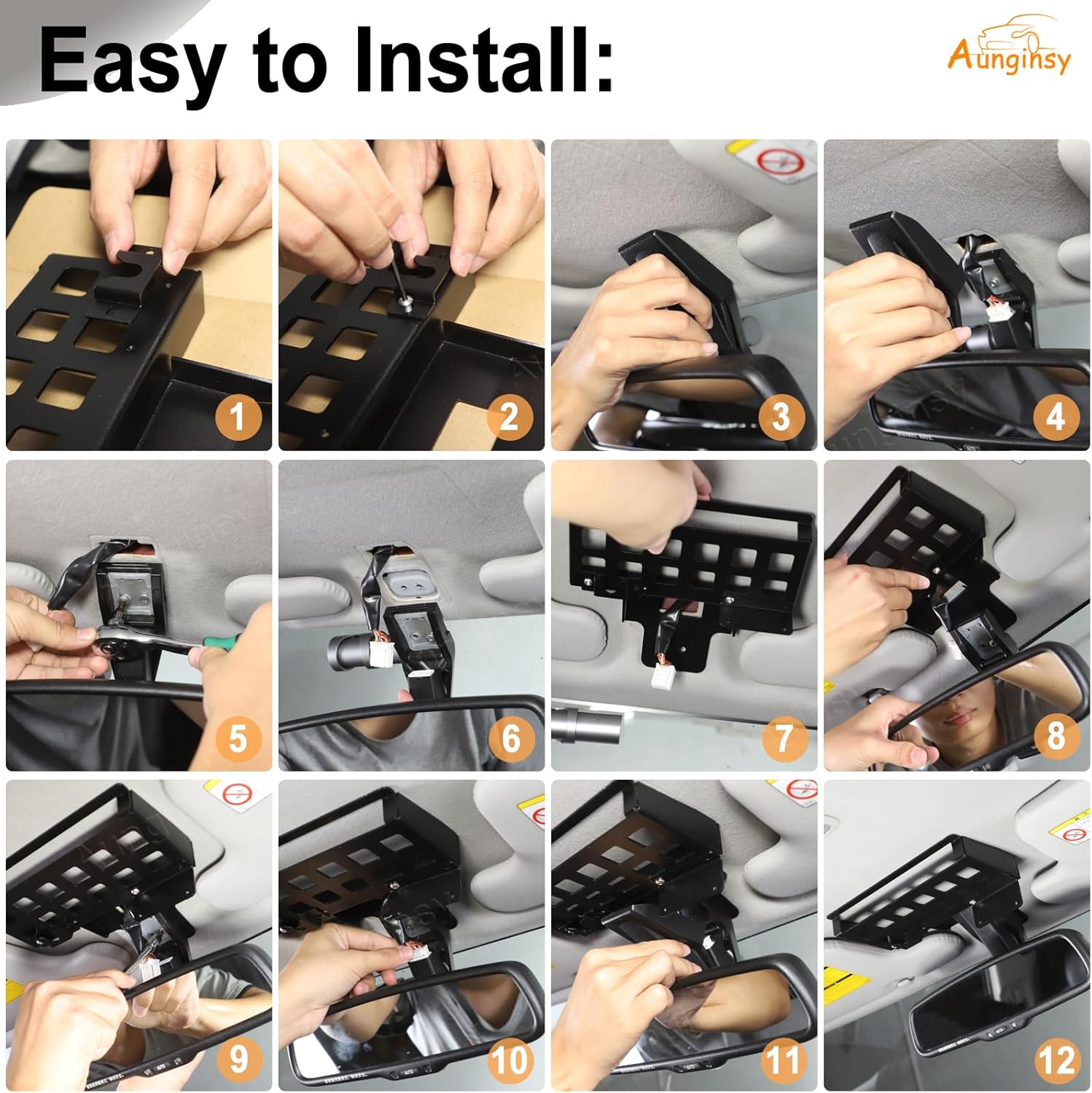 Easy to Install:

Aunginsy

1

2

3

4

5

6

7

8

9

10

11

12