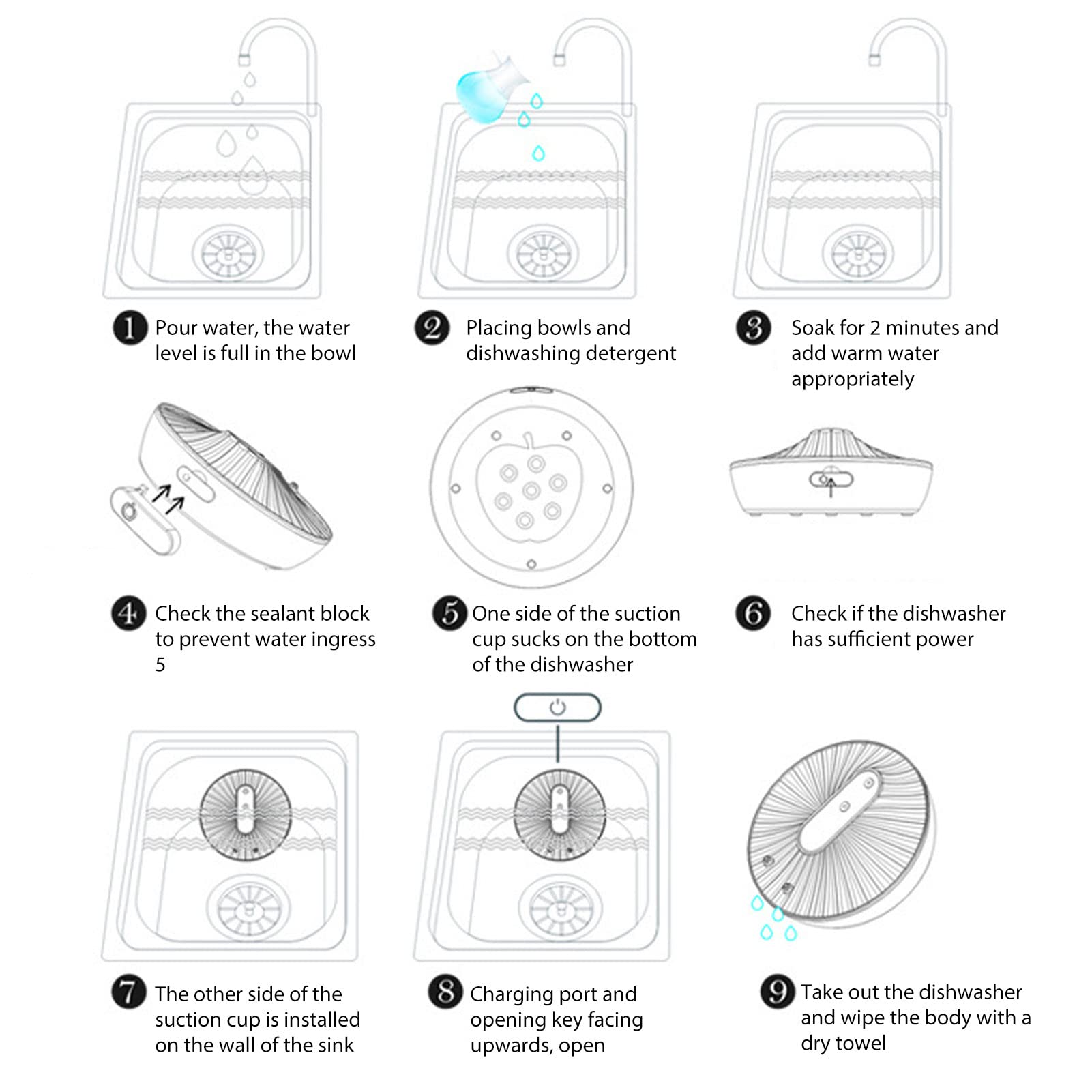 1 Pour water, the water level is full in the bowl

2 Placing bowls and dishwashing detergent

3 Soak for 2 minutes and add warm water appropriately

4 Check the sealant block to prevent water ingress 5

5 One side of the suction cup sucks on the bottom of the dishwasher

6 Check if the dishwasher has sufficient power

7 The other side of the suction cup is installed on the wall of the sink

8 Charging port and opening key facing upwards, open

9 Take out the dishwasher and wipe the body with a dry towel