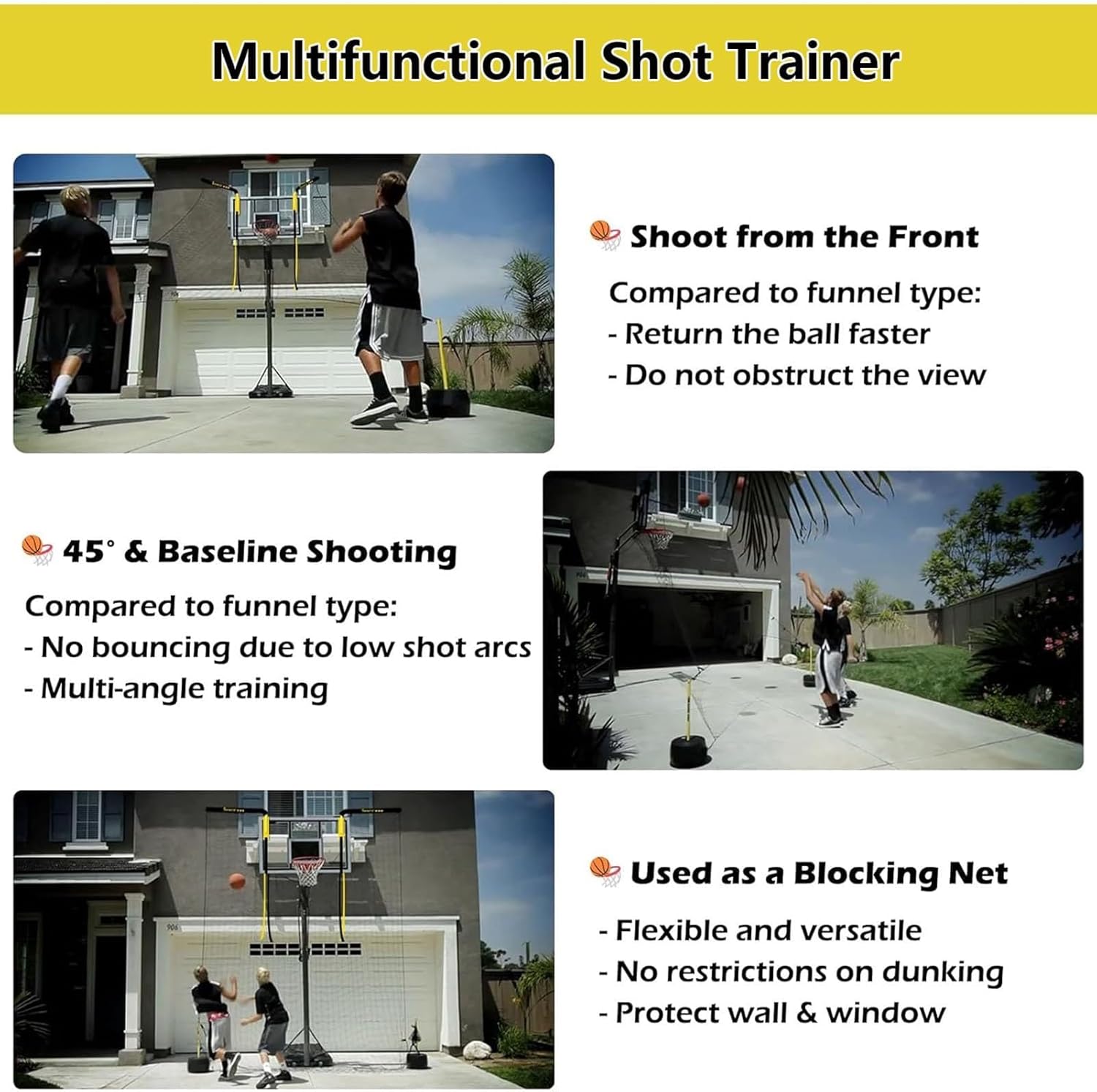 Multifunctional Shot Trainer

Shoot from the Front

Compared to funnel type:
- Return the ball faster
- Do not obstruct the view

45° & Baseline Shooting

Compared to funnel type:
- No bouncing due to low shot arcs
- Multi-angle training

Used as a Blocking Net

- Flexible and versatile
- No restrictions on dunking
- Protect wall & window