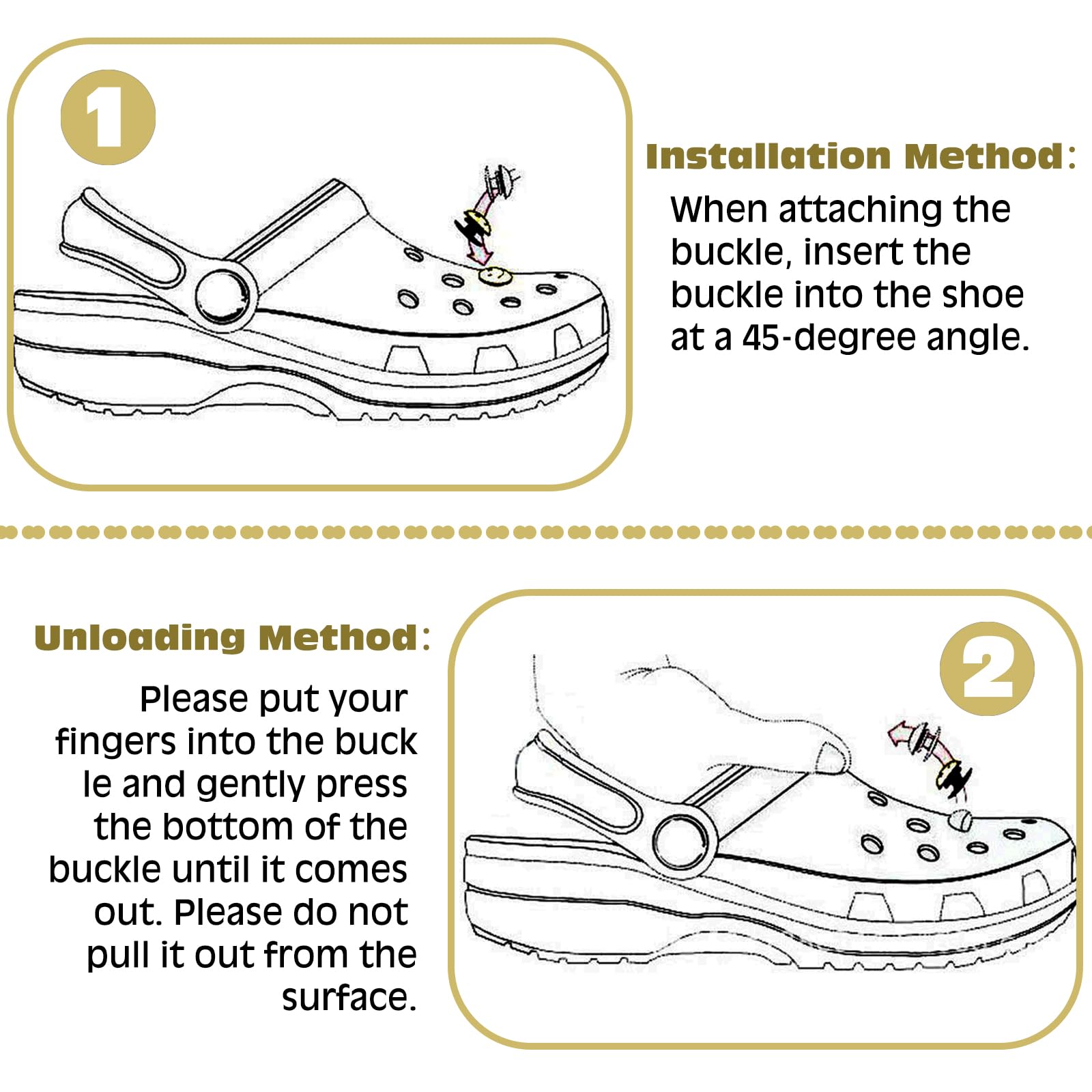 1

Installation Method:

When attaching the buckle, insert the buckle into the shoe at a 45-degree angle.

Unloading Method:

Please put your fingers into the buck le and gently press the bottom of the buckle until it comes out. Please do not pull it out from the surface.

2