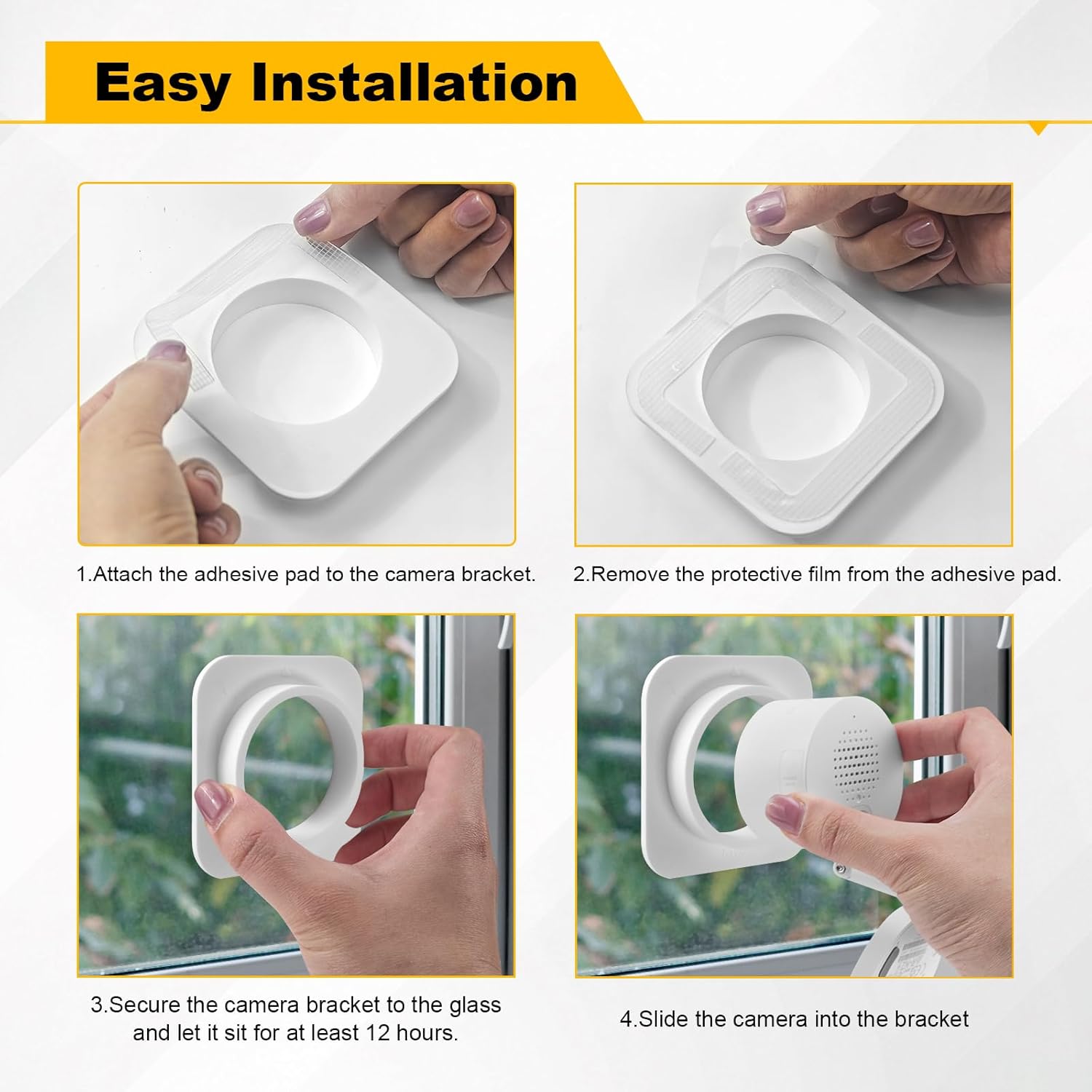 Easy Installation

1.Attach the adhesive pad to the camera bracket.

2.Remove the protective film from the adhesive pad.

3.Secure the camera bracket to the glass and let it sit for at least 12 hours.

4.Slide the camera into the bracket