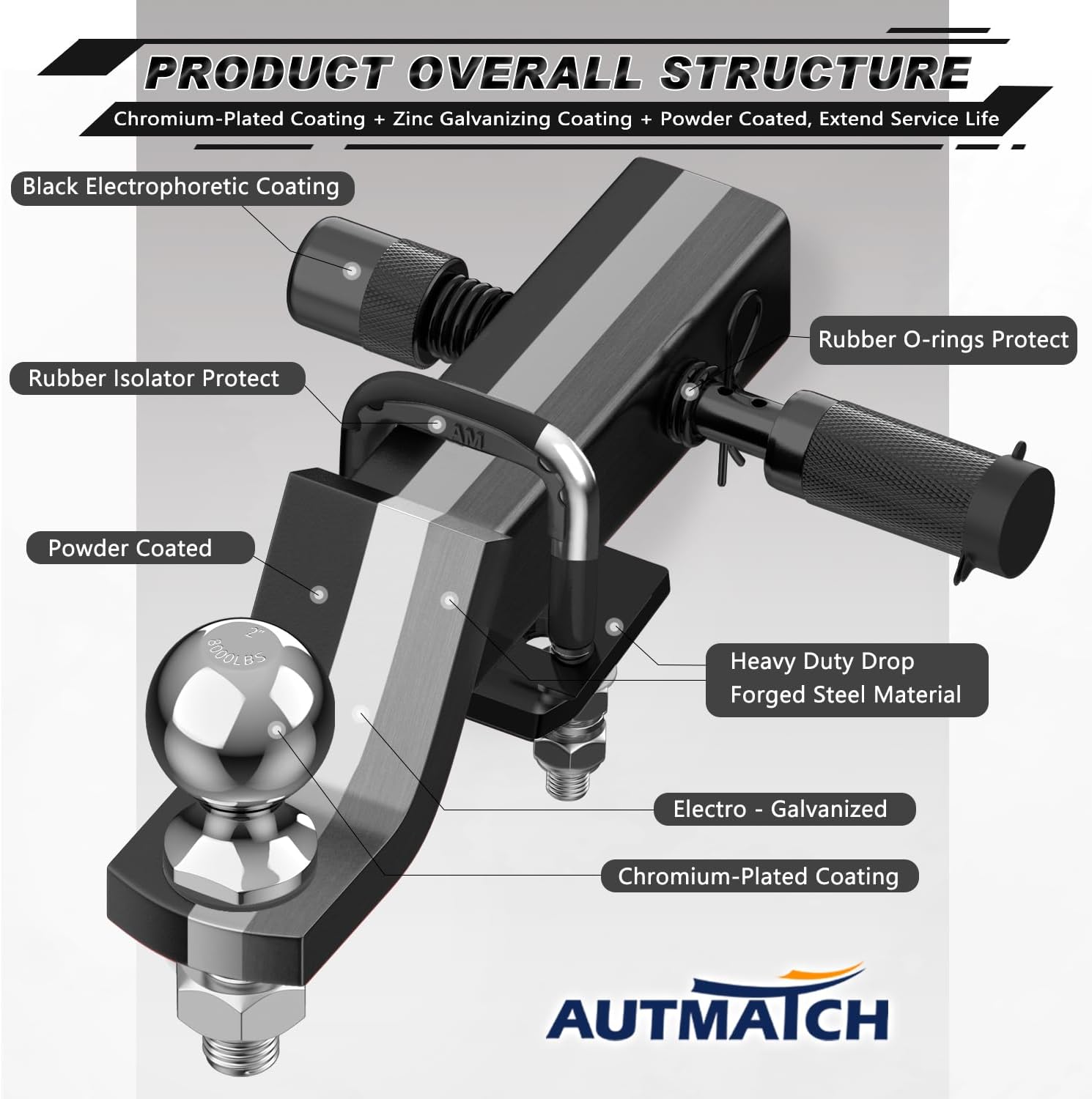 PRODUCT OVERALL STRUCTURE

Chromium-Plated Coating + Zinc Galvanizing Coating + Powder Coated, Extend Service Life

Black Electrophoretic Coating

Rubber O-rings Protect

Rubber Isolator Protect

AM

Powder Coated

2"
8000LBS

Heavy Duty Drop
Forged Steel Material

Electro - Galvanized

Chromium-Plated Coating

AUTMATCH