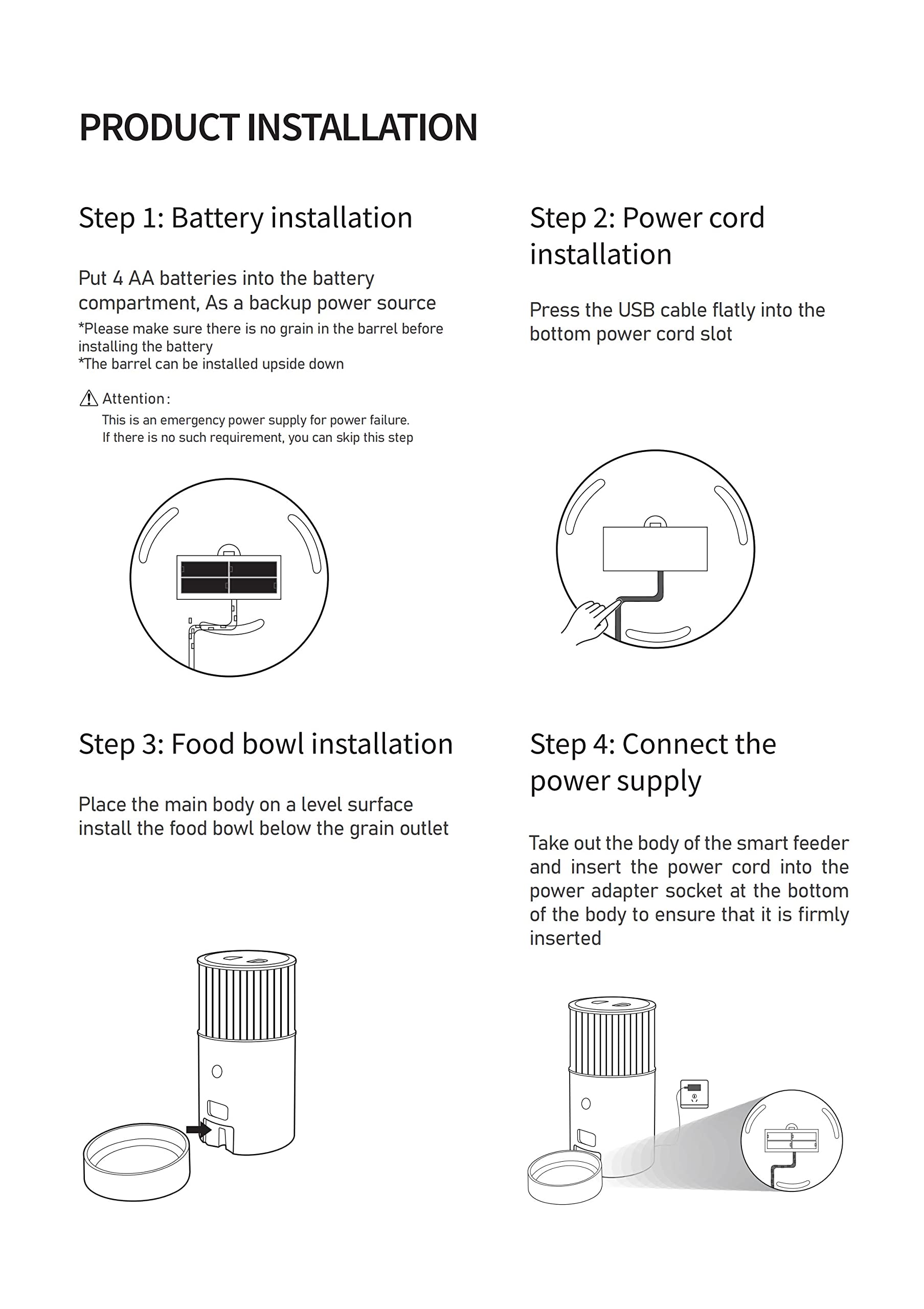 PRODUCT INSTALLATION

Step 1: Battery installation

Put 4 AA batteries into the battery compartment, As a backup power source
*Please make sure there is no grain in the barrel before installing the battery
*The barrel can be installed upside down

Attention:
This is an emergency power supply for power failure.
If there is no such requirement, you can skip this step

Step 2: Power cord installation

Press the USB cable flatly into the bottom power cord slot

Step 3: Food bowl installation

Place the main body on a level surface install the food bowl below the grain outlet

Step 4: Connect the power supply

Take out the body of the smart feeder and insert the power cord into the power adapter socket at the bottom of the body to ensure that it is firmly inserted