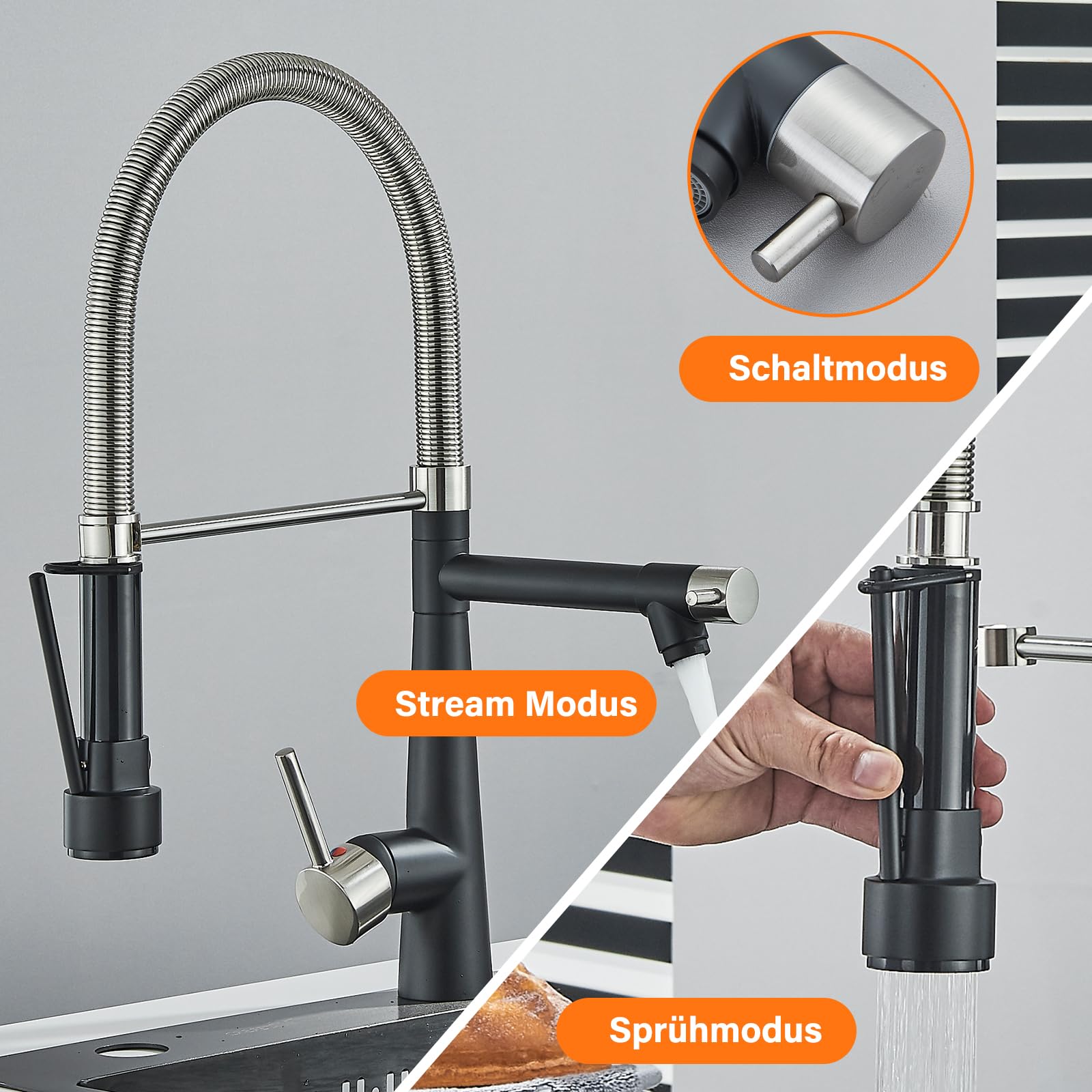 Schaltmodus

Stream Modus

Sprühmodus