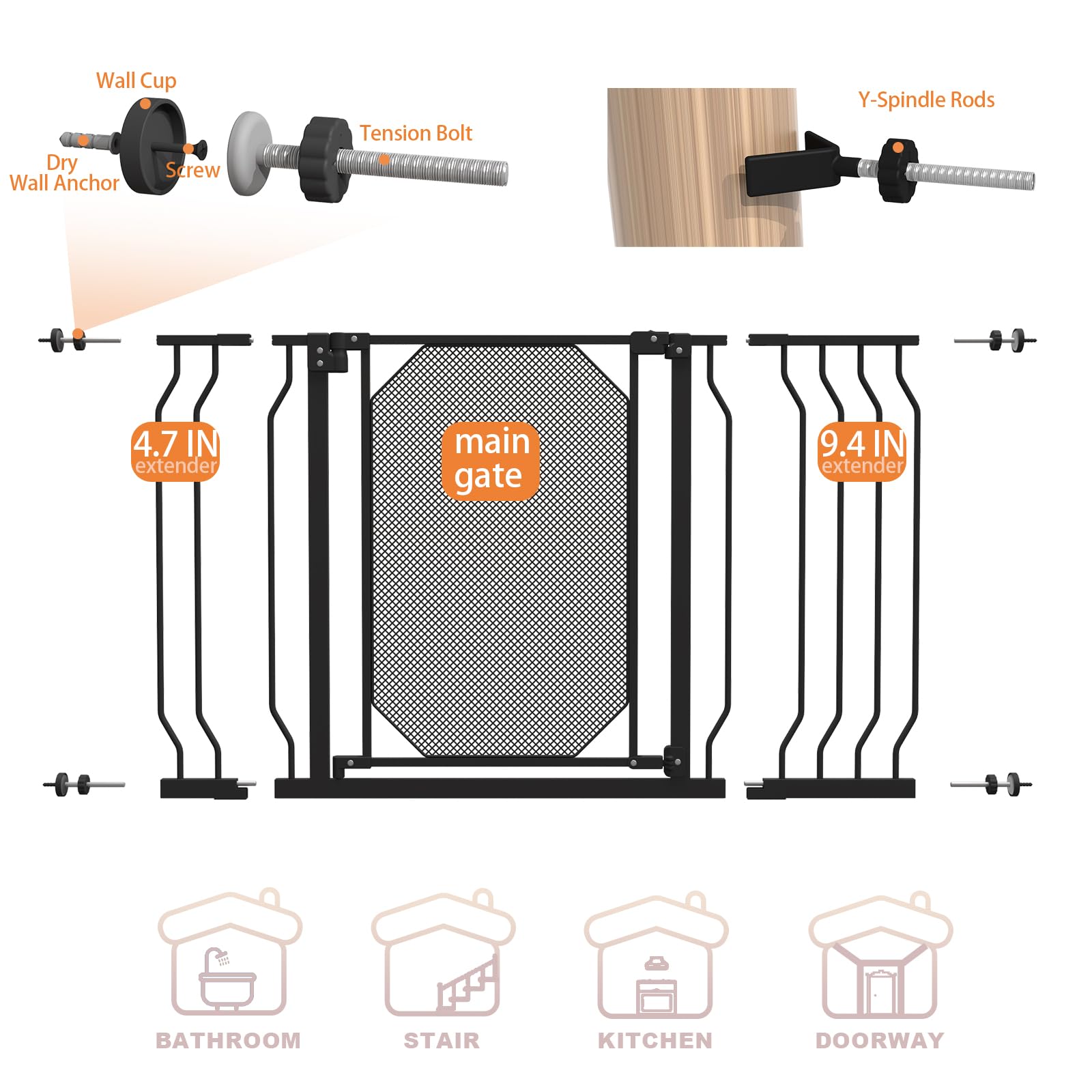 Wall Cup

Dry Wall Anchor

Screw

Tension Bolt

Y-Spindle Rods

4.7 IN extender

main gate

9.4 IN extender

BATHROOM

STAIR

KITCHEN

DOORWAY