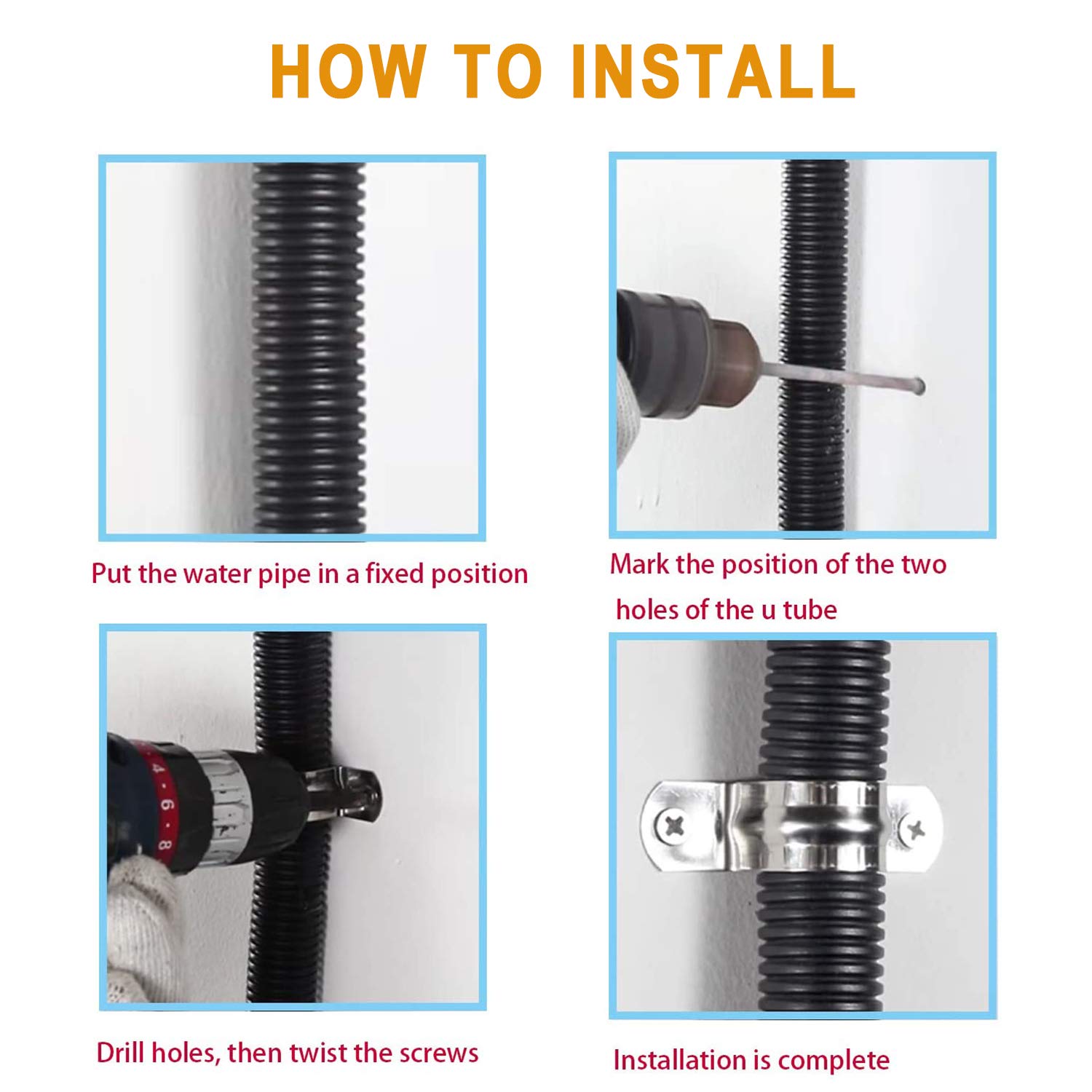 HOW TO INSTALL

Put the water pipe in a fixed position

Mark the position of the two holes of the u tube

4
6
8

Drill holes, then twist the screws

Installation is complete