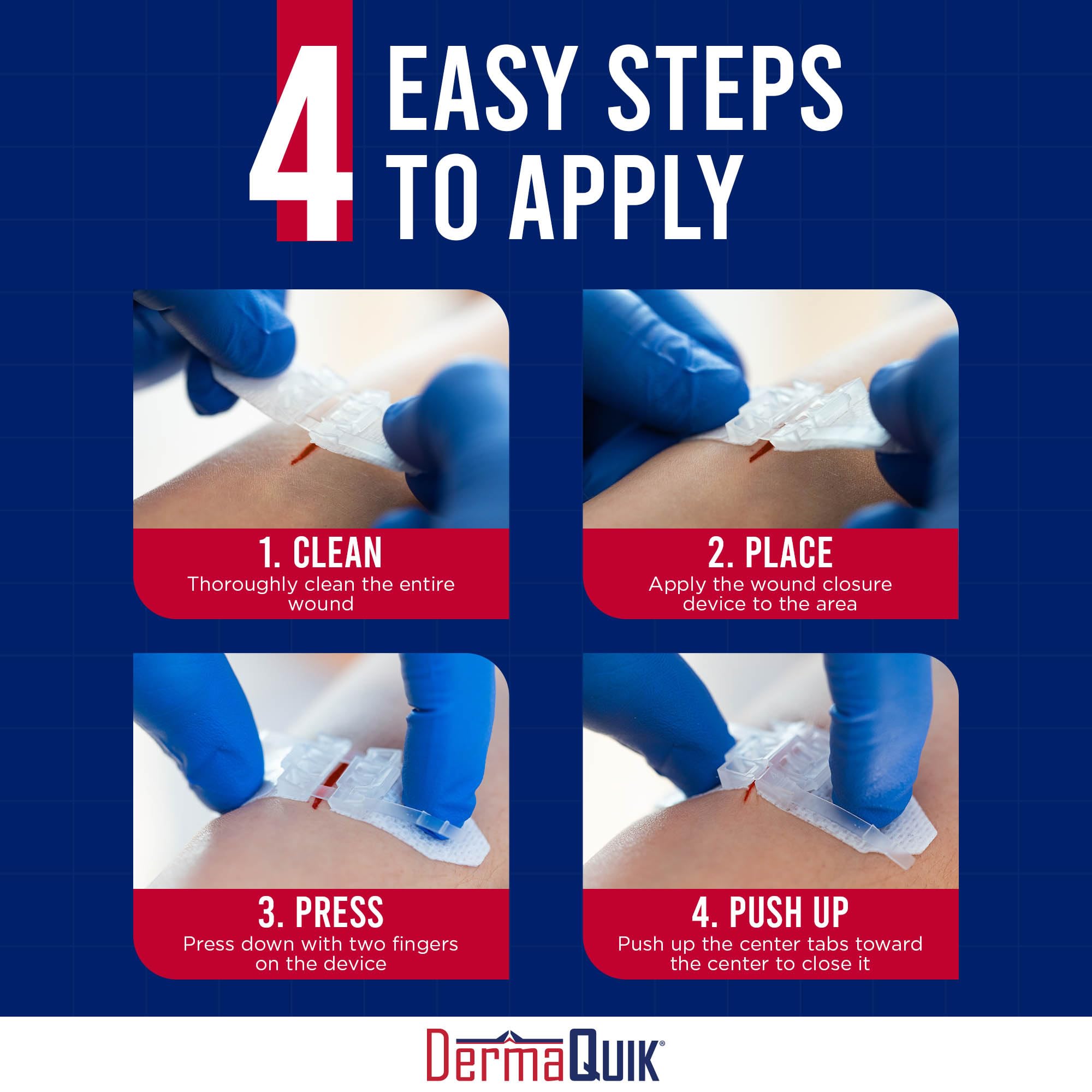 4 EASY STEPS TO APPLY

1. CLEAN
Thoroughly clean the entire wound

2. PLACE
Apply the wound closure device to the area

3. PRESS
Press down with two fingers on the device

4. PUSH UP
Push up the center tabs toward the center to close it

DermaQUIK®