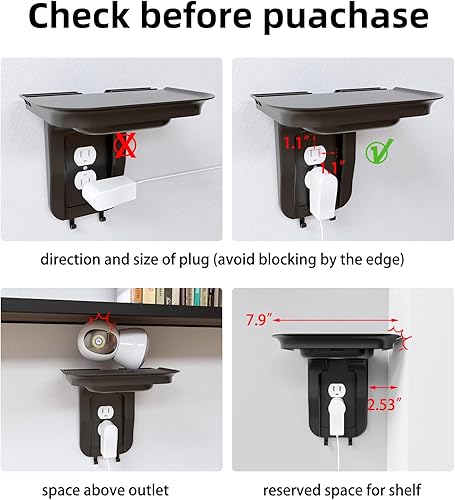 Check before puachase

1.1"
1.1"

direction and size of plug (avoid blocking by the edge)

7.9"
2.53"

space above outlet

reserved space for shelf