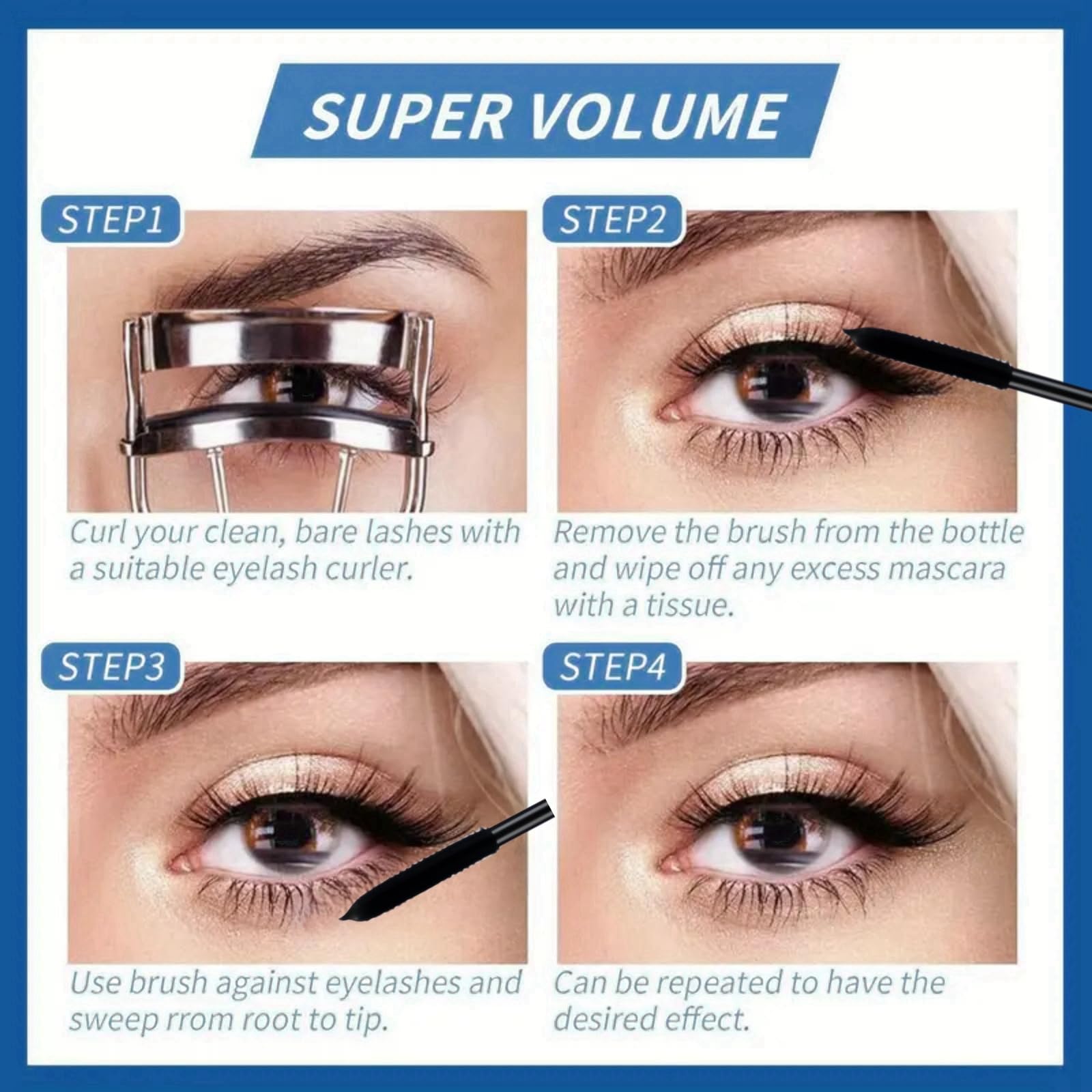 SUPER VOLUME

STEP1

Curl your clean, bare lashes with a suitable eyelash curler.

STEP2

Remove the brush from the bottle and wipe off any excess mascara with a tissue.

STEP3

Use brush against eyelashes and sweep rrom root to tip.

STEP4

Can be repeated to have the desired effect.