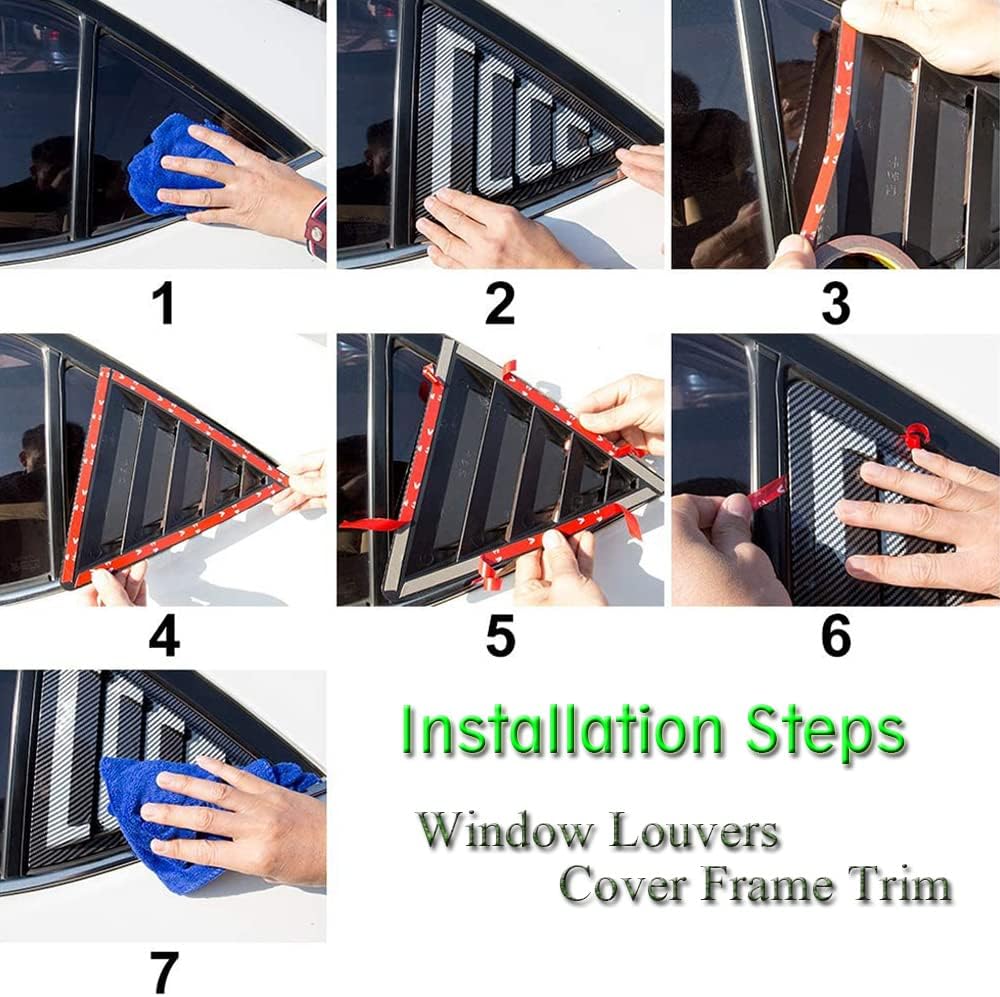 1

2

3

4

5

6

7

Installation Steps

Window Louvers
Cover Frame Trim