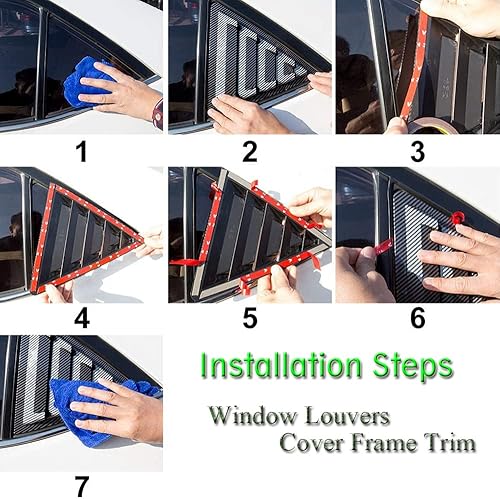 1

2

3

4

5

6

7

Installation Steps

Window Louvers
Cover Frame Trim