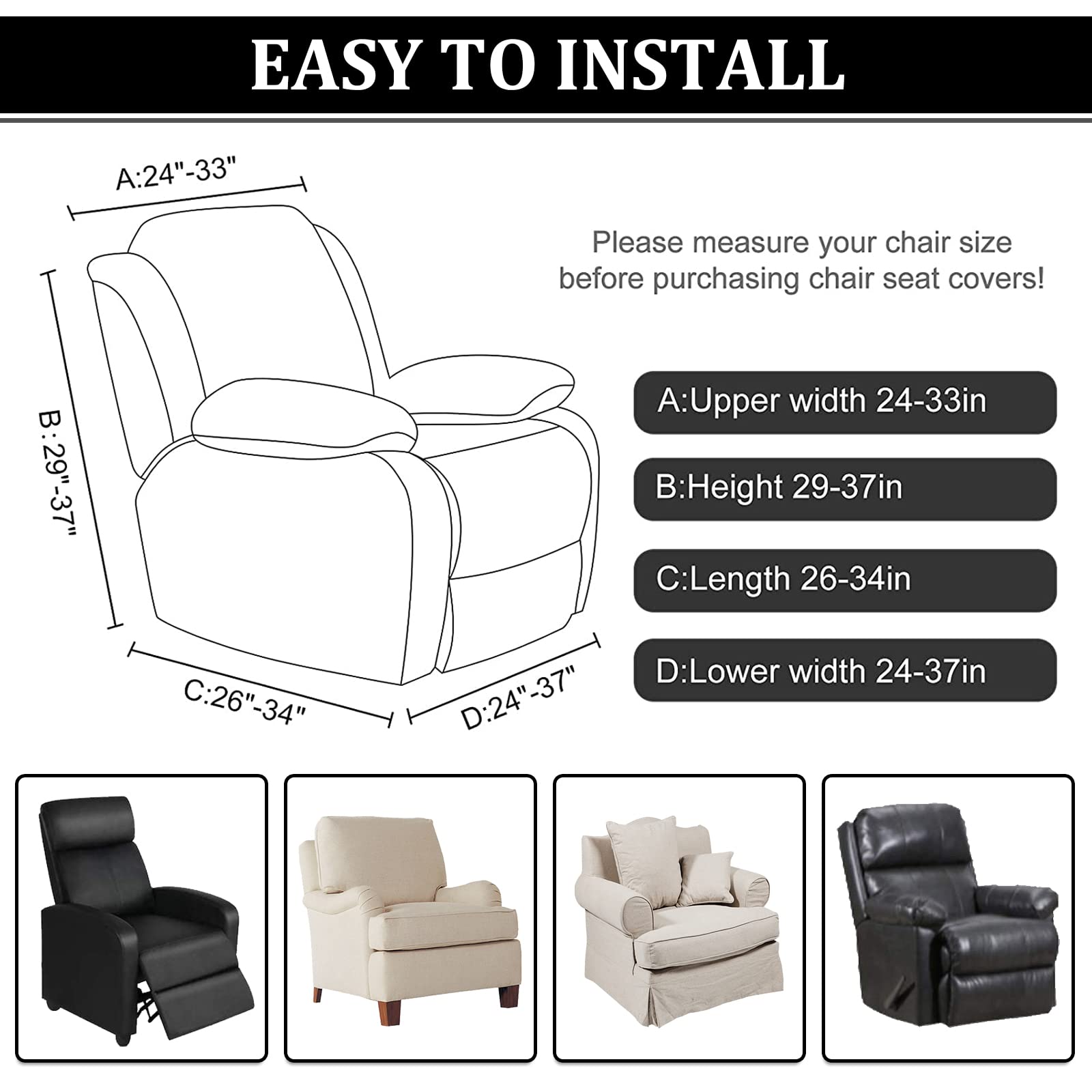 EASY TO INSTALL

A:24"-33"

B: 29"-37"

C:26"-34"

D:24"-37"

Please measure your chair size before purchasing chair seat covers!

A:Upper width 24-33in

B:Height 29-37in

C:Length 26-34in

D:Lower width 24-37in