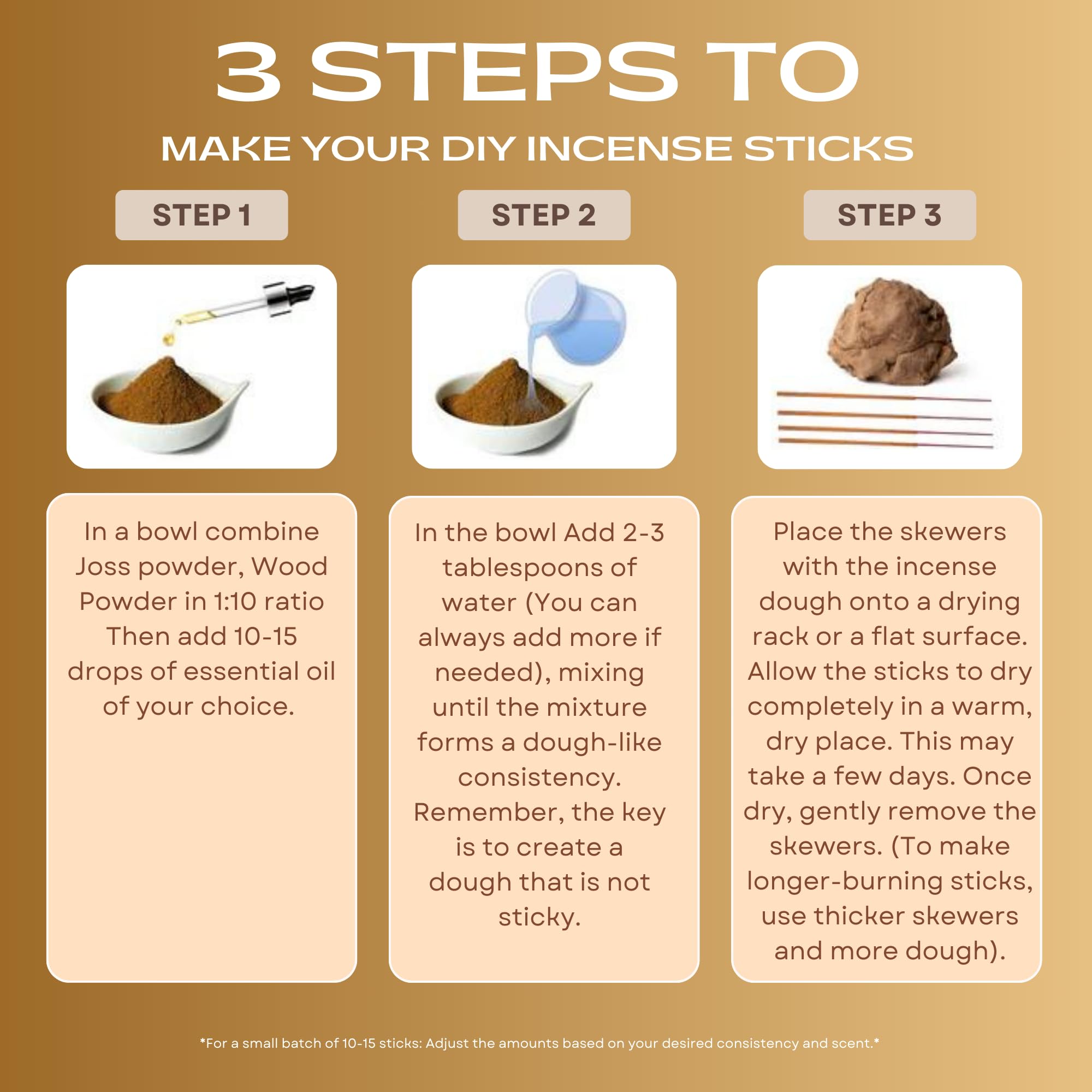 3 STEPS TO
MAKE YOUR DIY INCENSE STICKS

STEP 1

In a bowl combine Joss powder, Wood Powder in 1:10 ratio Then add 10-15 drops of essential oil of your choice.

STEP 2

In the bowl Add 2-3 tablespoons of water (You can always add more if needed), mixing until the mixture forms a dough-like consistency. Remember, the key is to create a dough that is not sticky.

STEP 3

Place the skewers with the incense dough onto a drying rack or a flat surface. Allow the sticks to dry completely in a warm, dry place. This may take a few days. Once dry, gently remove the skewers. (To make longer-burning sticks, use thicker skewers and more dough).

*For a small batch of 10-15 sticks: Adjust the amounts based on your desired consistency and scent.*