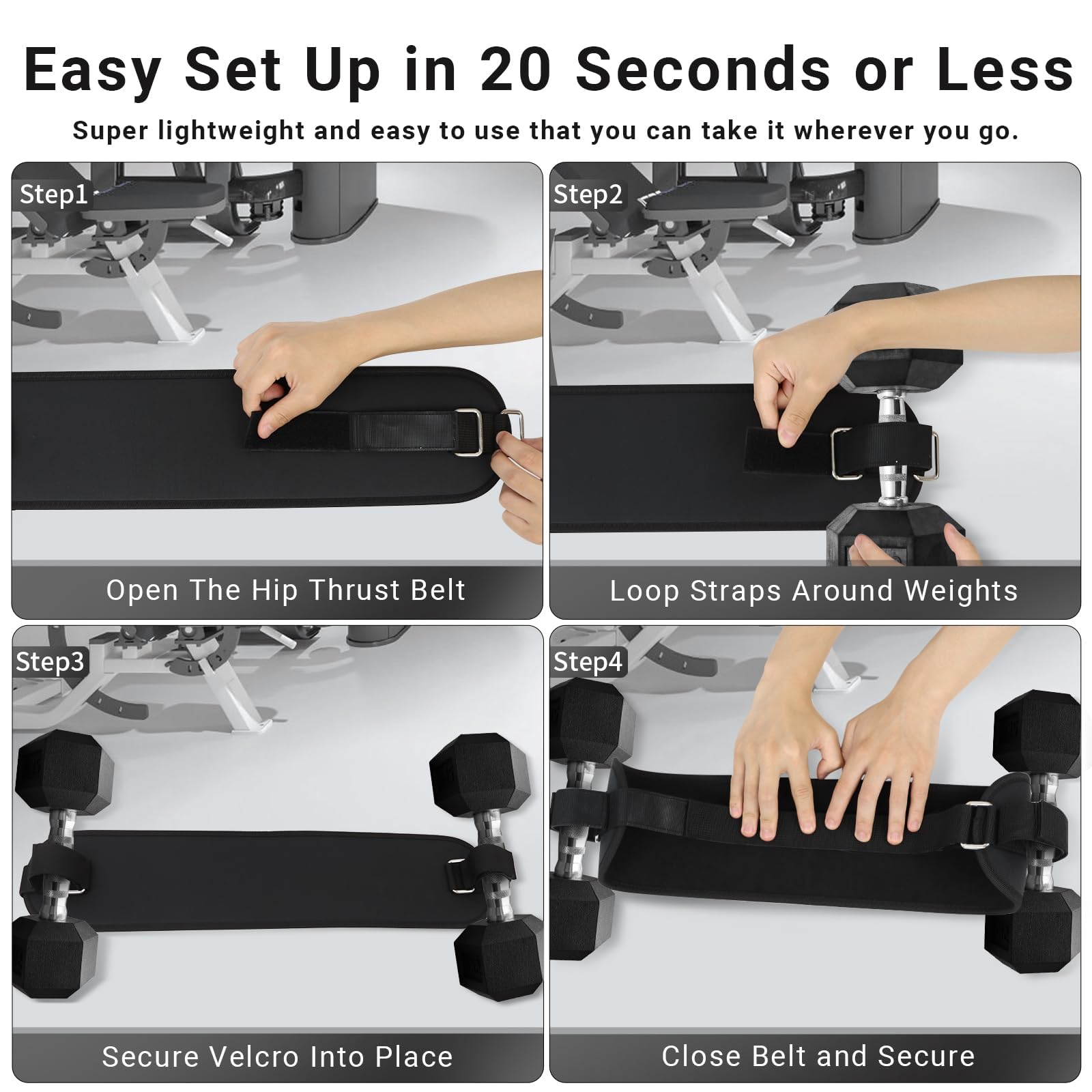 Easy Set Up in 20 Seconds or Less

Super lightweight and easy to use that you can take it wherever you go.

Step1

Open The Hip Thrust Belt

Step2

Loop Straps Around Weights

Step3

Secure Velcro Into Place

Step4

Close Belt and Secure