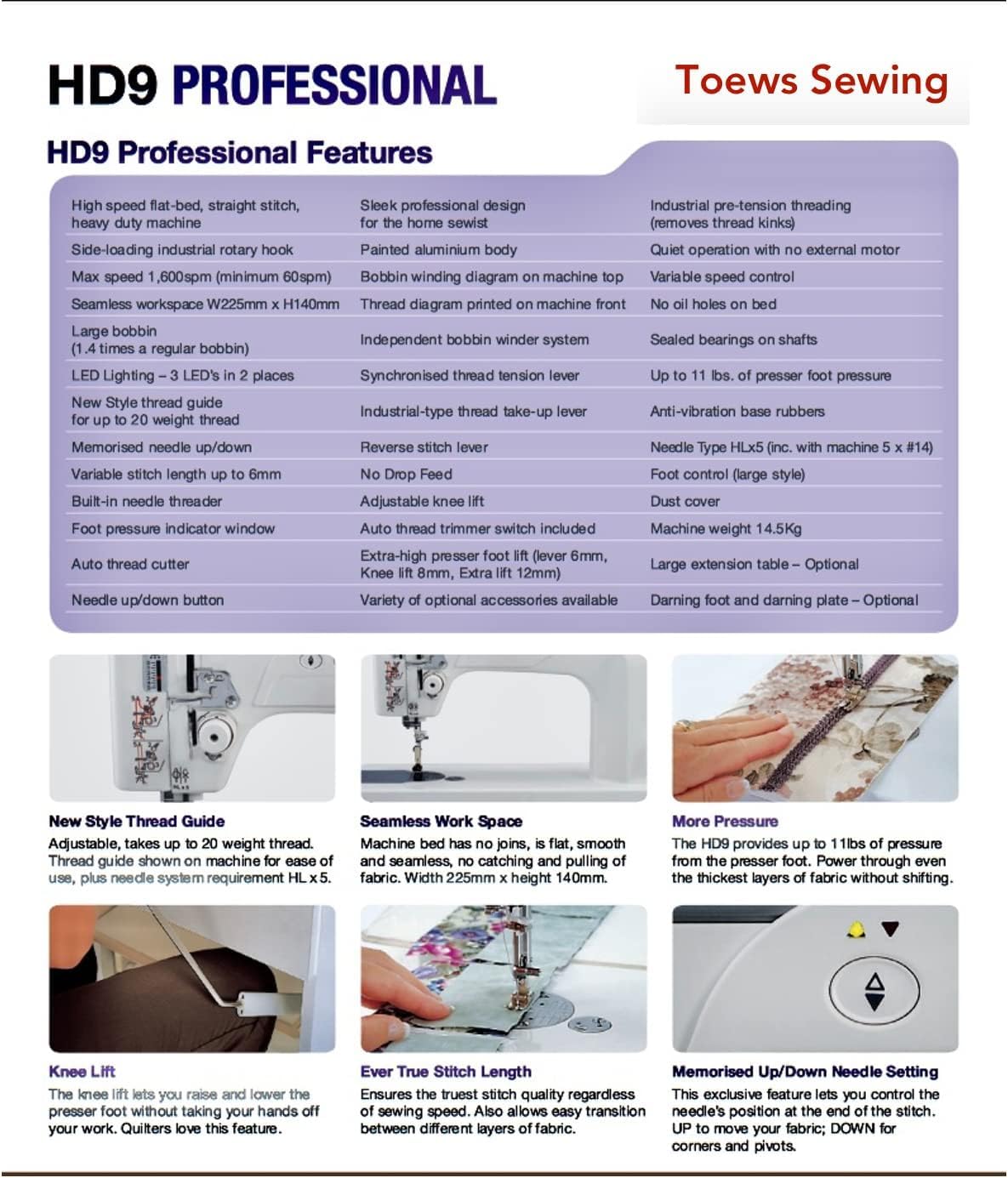 HD9 PROFESSIONAL

Toews Sewing

HD9 Professional Features

| | | |
|---|---|---|
| High speed flat-bed, straight stitch, heavy duty machine | Sleek professional design for the home sewist | Industrial pre-tension threading (removes thread kinks) |
| Side-loading industrial rotary hook | Painted aluminium body | Quiet operation with no external motor |
| Max speed 1,600spm (minimum 60spm) | Bobbin winding diagram on machine top | Variable speed control |
| Seamless workspace W225mm x H140mm | Thread diagram printed on machine front | No oil holes on bed |
| Large bobbin (1.4 times a regular bobbin) | Independent bobbin winder system | Sealed bearings on shafts |
| LED Lighting – 3 LED's in 2 places | Synchronised thread tension lever | Up to 11 lbs. of presser foot pressure |
| New Style thread guide for up to 20 weight thread | Industrial-type thread take-up lever | Anti-vibration base rubbers |
| Memorised needle up/down | Reverse stitch lever | Needle Type HLx5 (inc. with machine 5 x #14) |
| Variable stitch length up to 6mm | No Drop Feed | Foot control (large style) |
| Built-in needle threader | Adjustable knee lift | Dust cover |
| Foot pressure indicator window | Auto thread trimmer switch included | Machine weight 14.5Kg |
| Auto thread cutter | Extra-high presser foot lift (lever 6mm, Knee lift 8mm, Extra lift 12mm) | Large extension table – Optional |
| Needle up/down button | Variety of optional accessories available | Darning foot and darning plate – Optional |

New Style Thread Guide
Adjustable, takes up to 20 weight thread. Thread guide shown on machine for ease of use, plus needle system requirement HL x 5.

Seamless Work Space
Machine bed has no joins, is flat, smooth and seamless, no catching and pulling of fabric. Width 225mm x height 140mm.

More Pressure
The HD9 provides up to 11lbs of pressure from the presser foot. Power through even the thickest layers of fabric without shifting.

Knee Lift
The knee lift lets you raise and lower the presser foot without taking your hands off your work. Quilters love this feature.

Ever True Stitch Length
Ensures the truest stitch quality regardless of sewing speed. Also allows easy transition between different layers of fabric.

Memorised Up/Down Needle Setting
This exclusive feature lets you control the needle's position at the end of the stitch. UP to move your fabric; DOWN for corners and pivots.