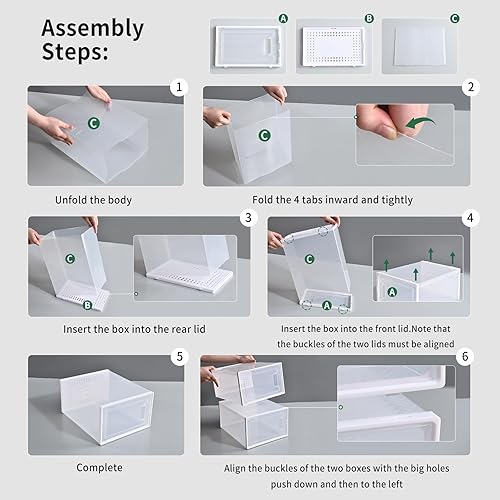 Assembly Steps:

A

B

C

1

C

Unfold the body

2

C

Fold the 4 tabs inward and tightly

3

C

B

Insert the box into the rear lid

4

C

A

A

Insert the box into the front lid.Note that the buckles of the two lids must be aligned

5

Complete

6

Align the buckles of the two boxes with the big holes push down and then to the left